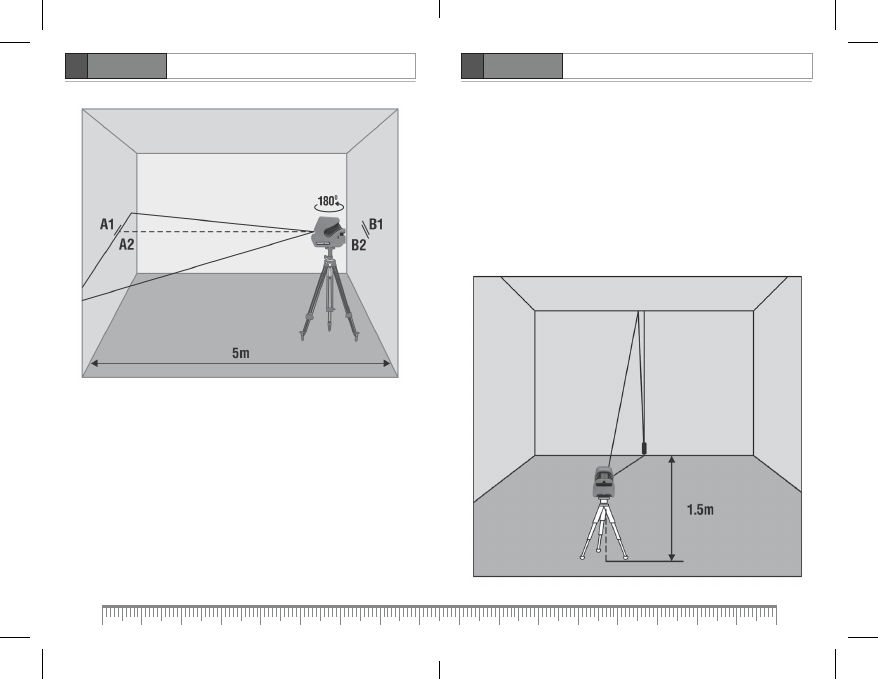 180°
A1
A2
B1
B2
5m

1.5m