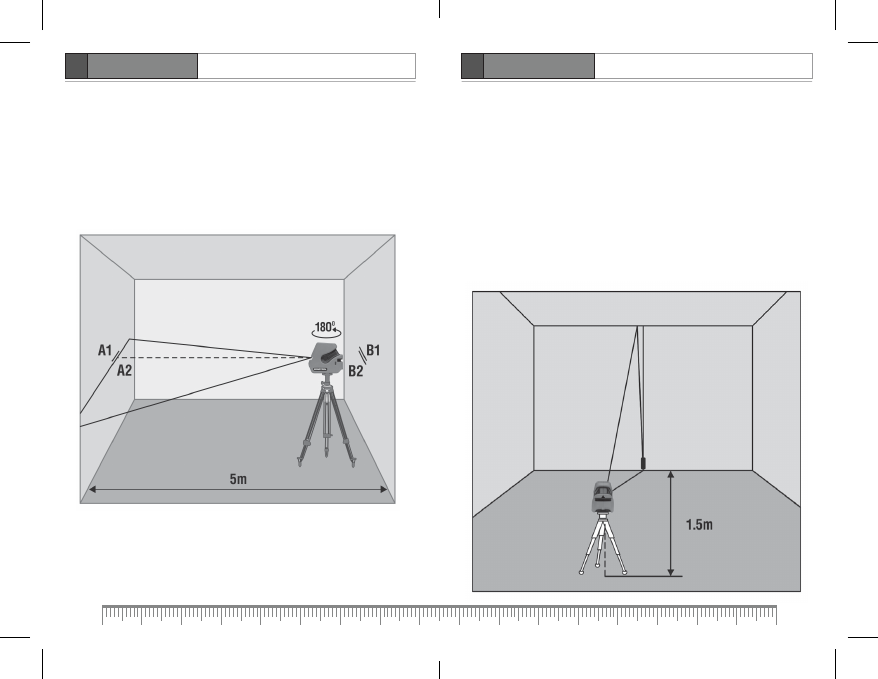 180°
A1
A2
B1
B2
5m

1.5m