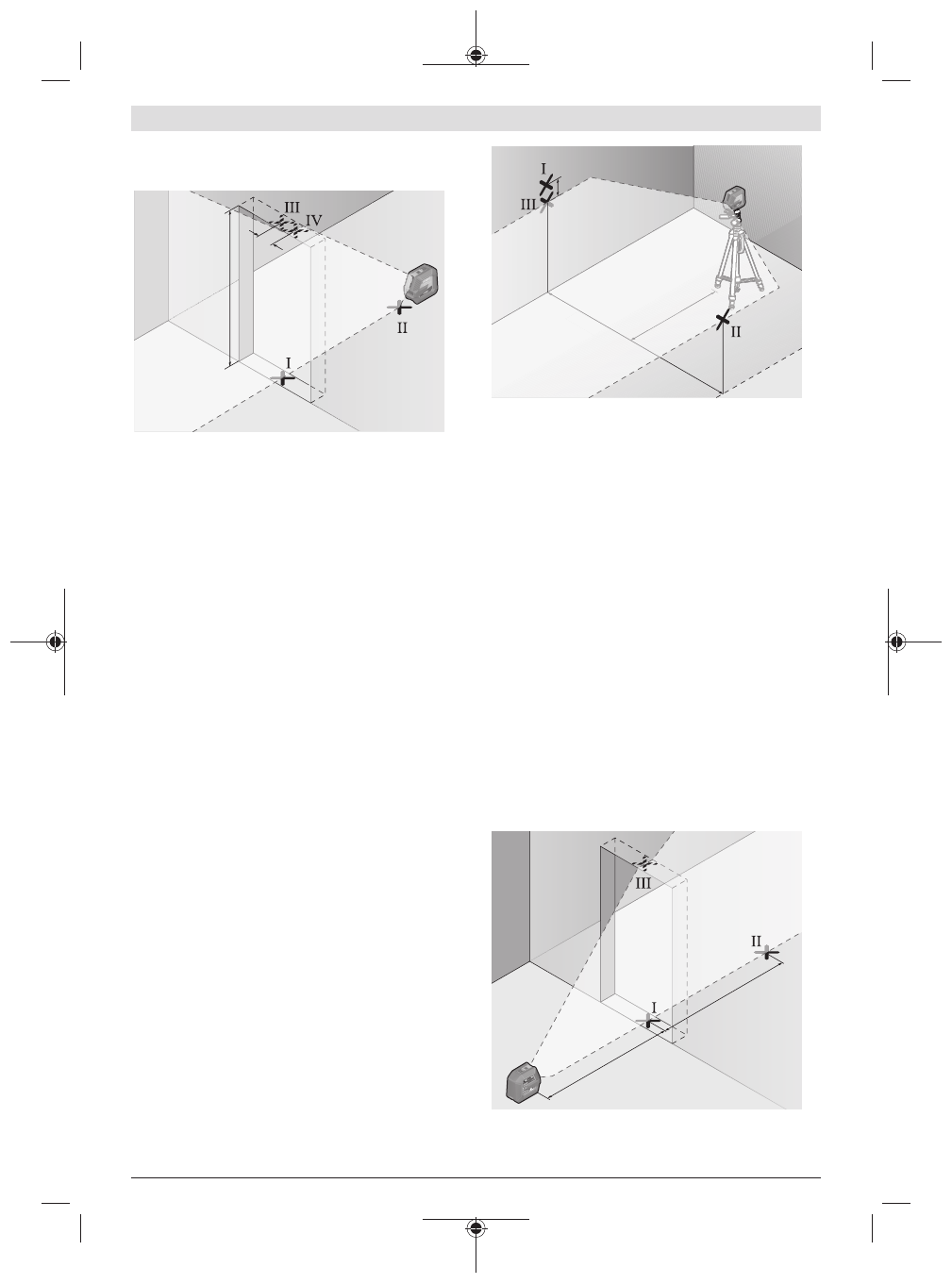 III
IV
II
I

I
III
II

III
II
I