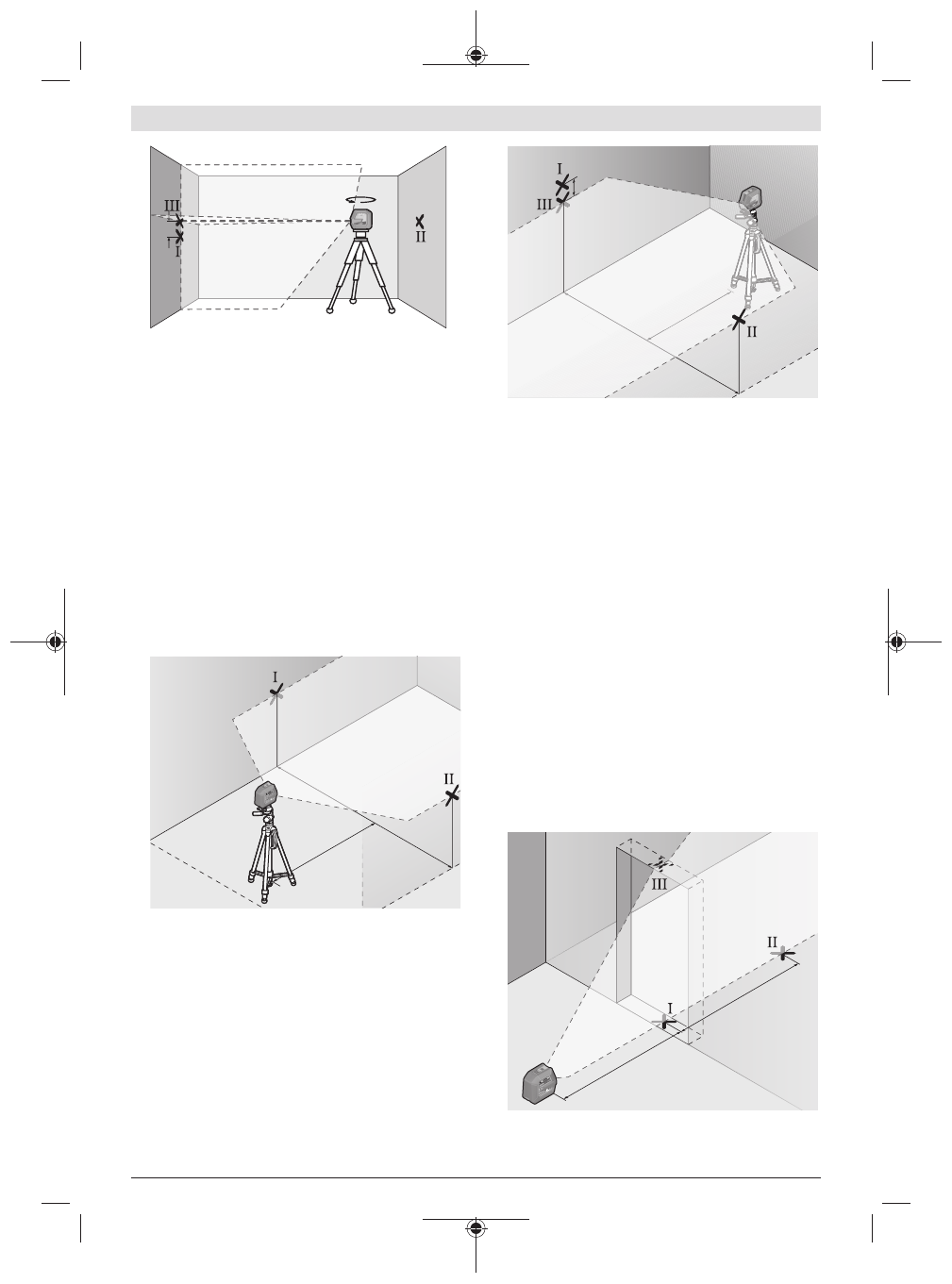 III
I
II

I
III
II

I
II

III
II
I