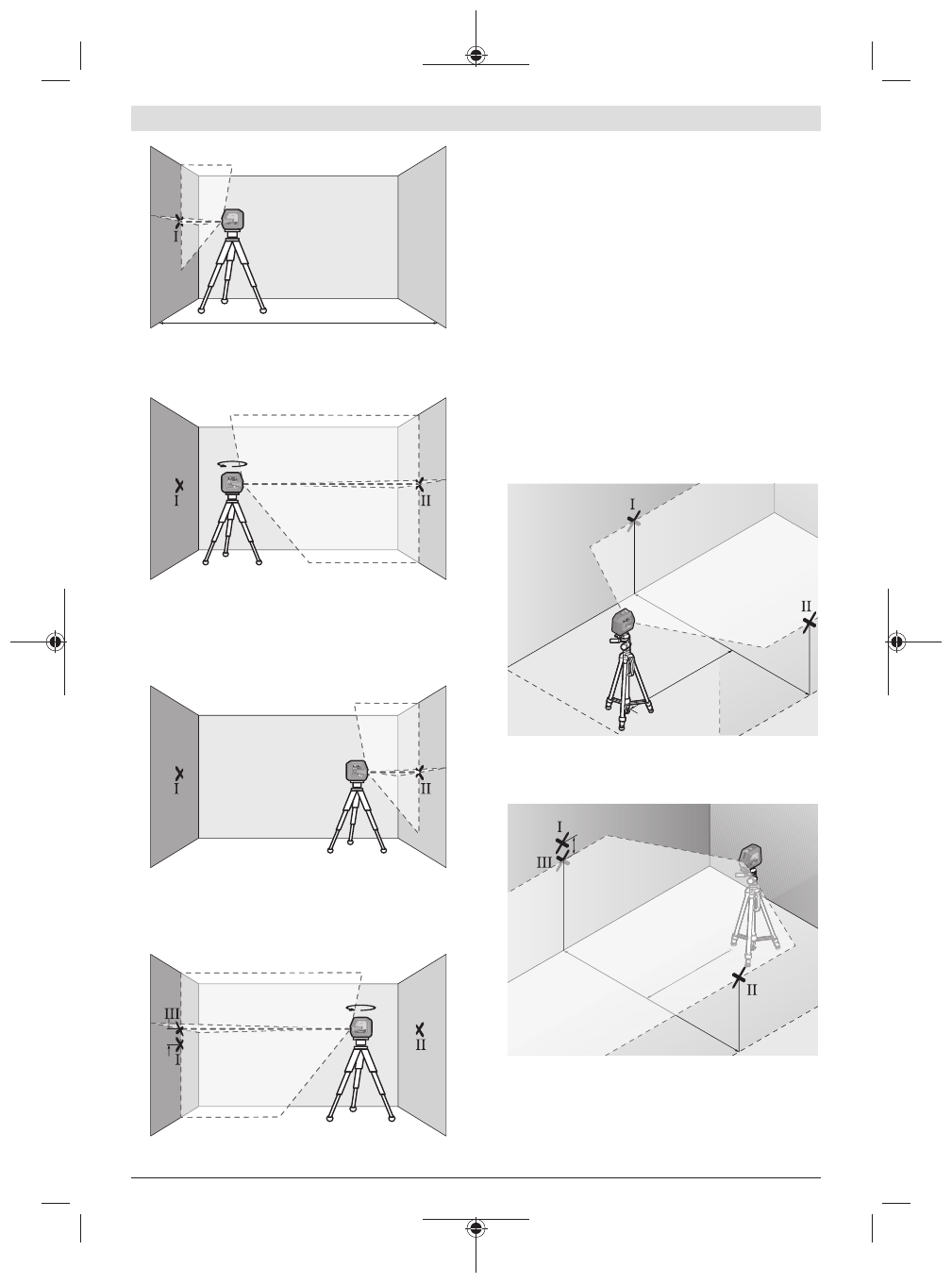 I

I

II

I

II

III

I

II

I

II

I

III

II