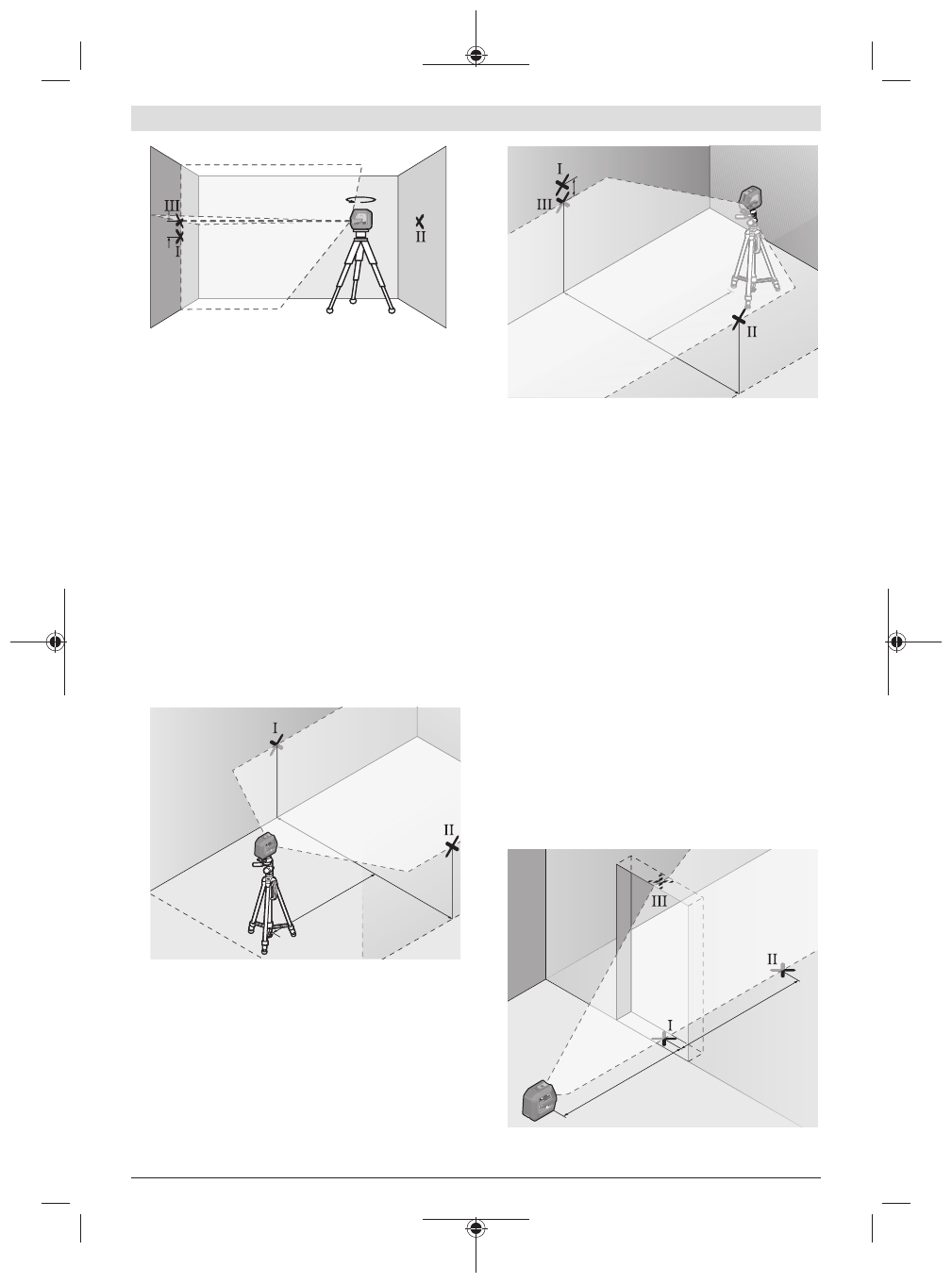 III
I
II

I
III
II

I
II

III
II
I