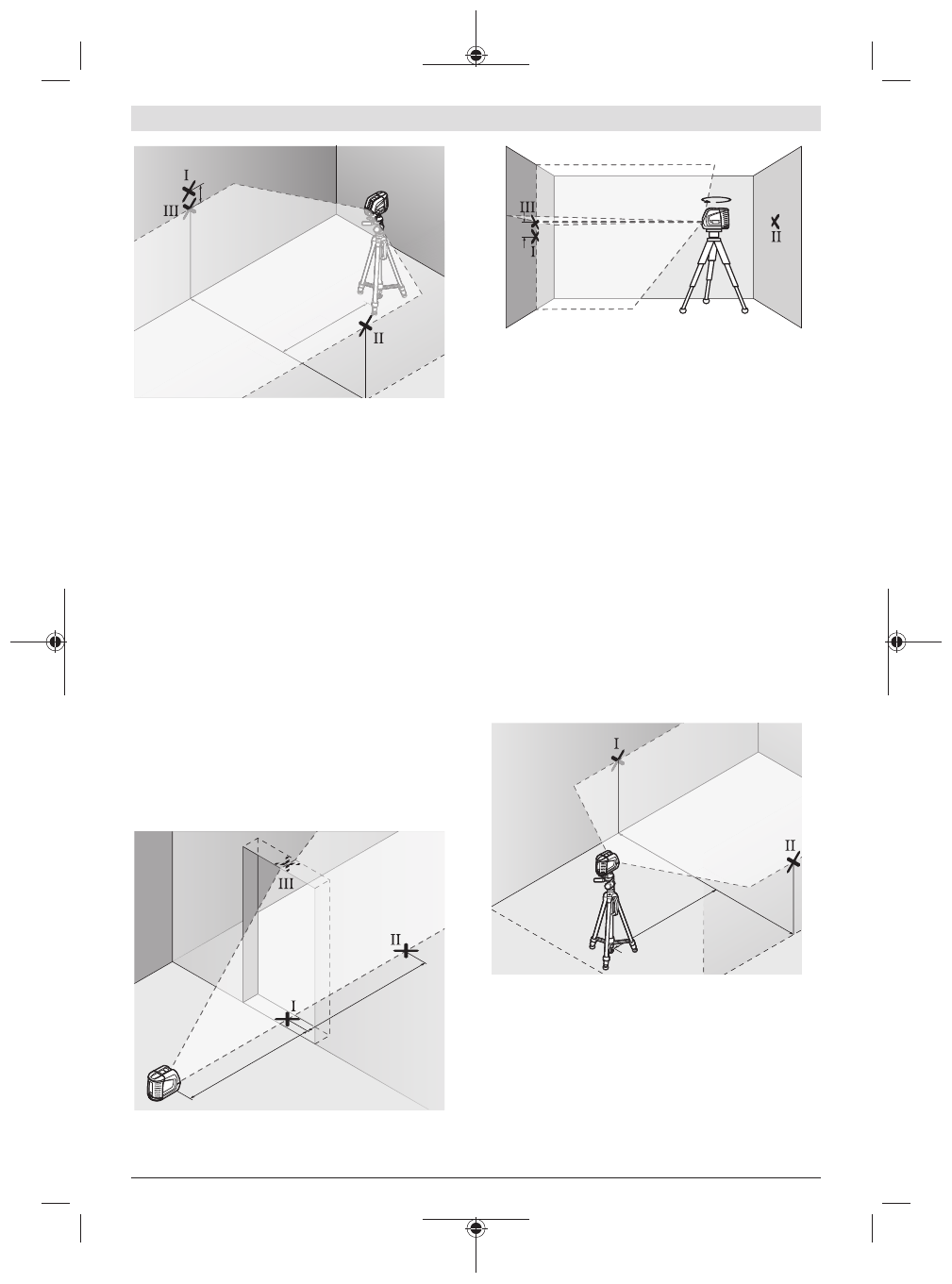 I
III
II

III
I
II

III
II
I

I
II