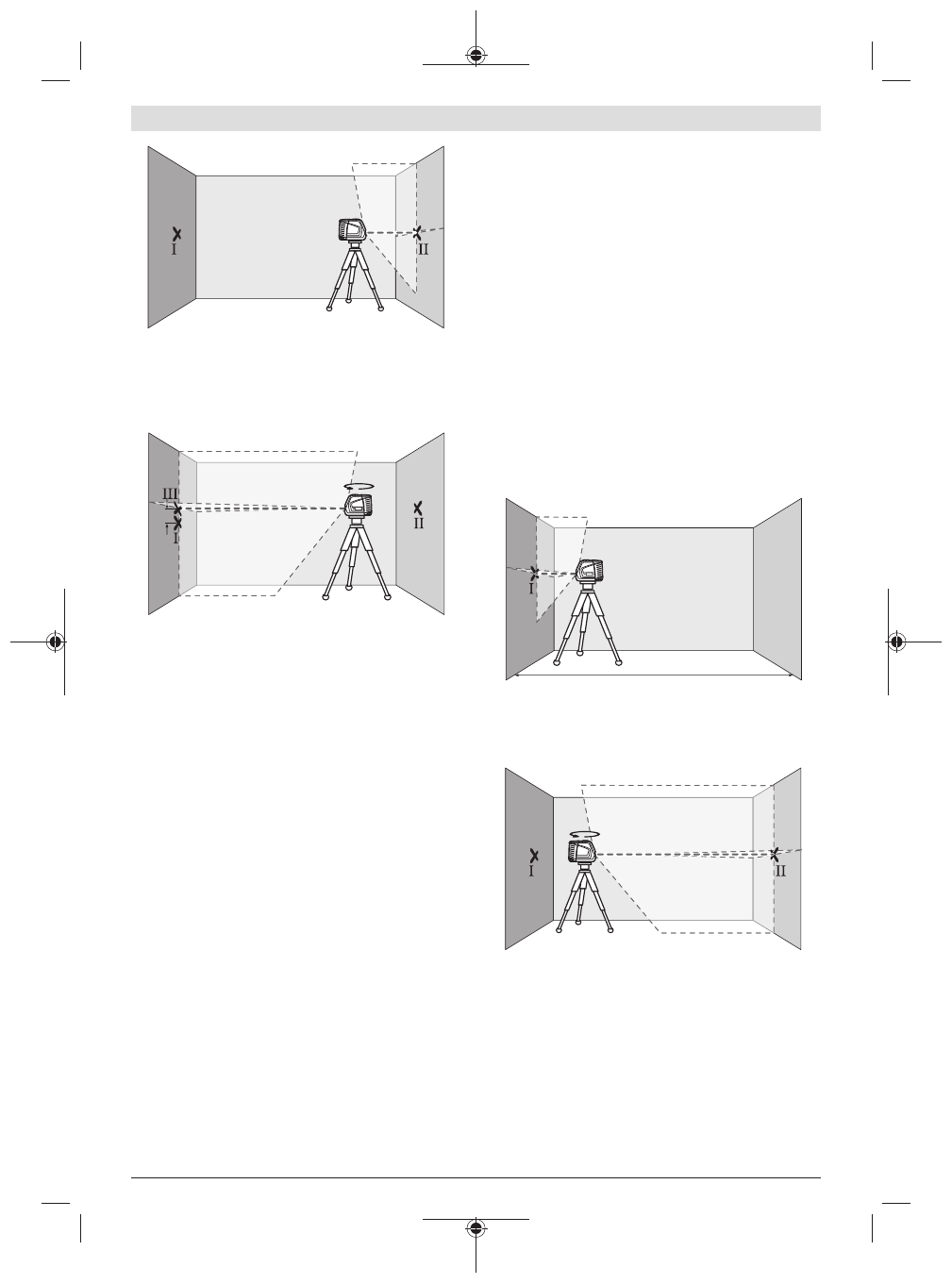 I
II

III
I
II

I

I
II