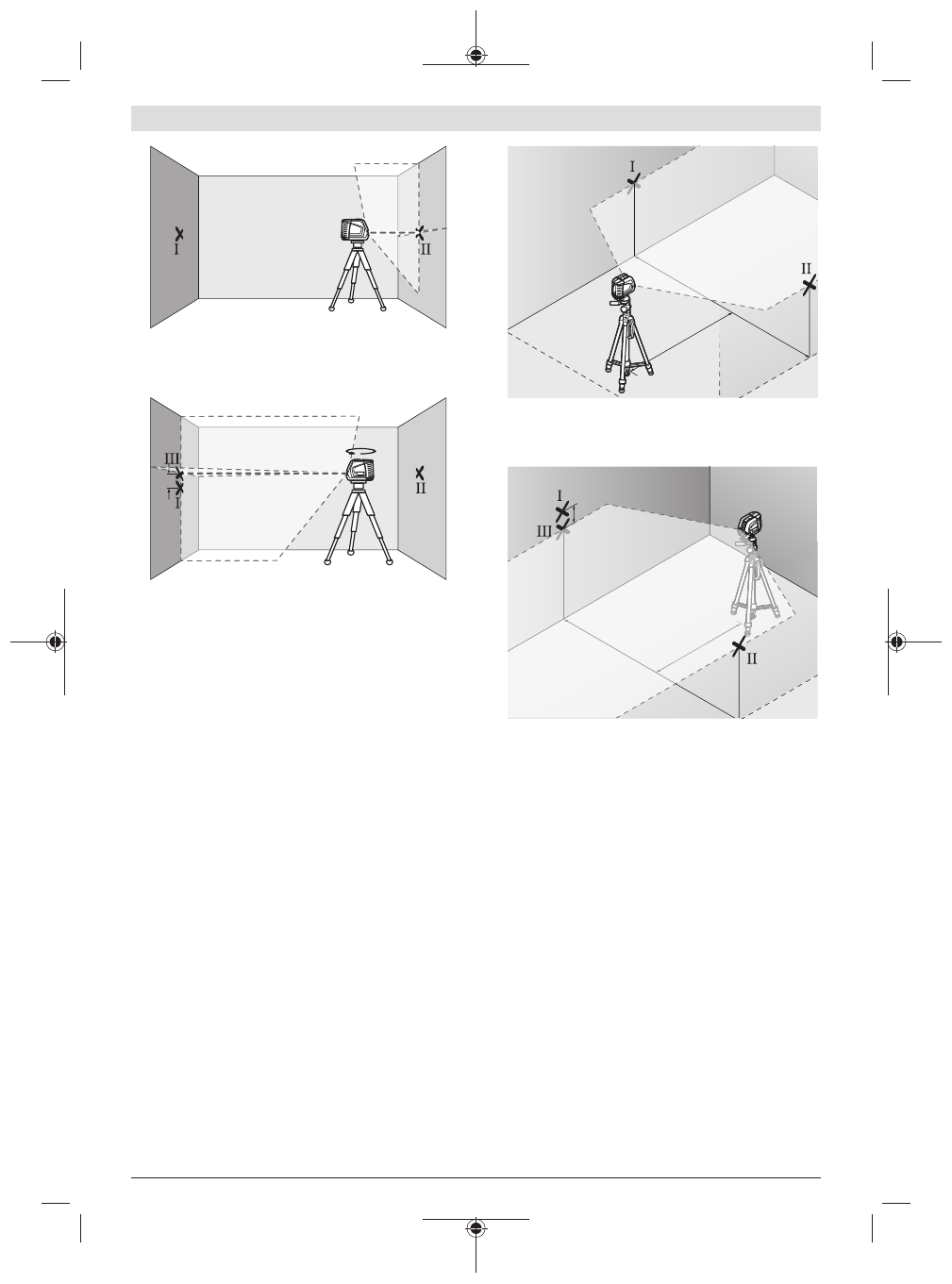 I
II

III
I
II

I
II

I
III
II