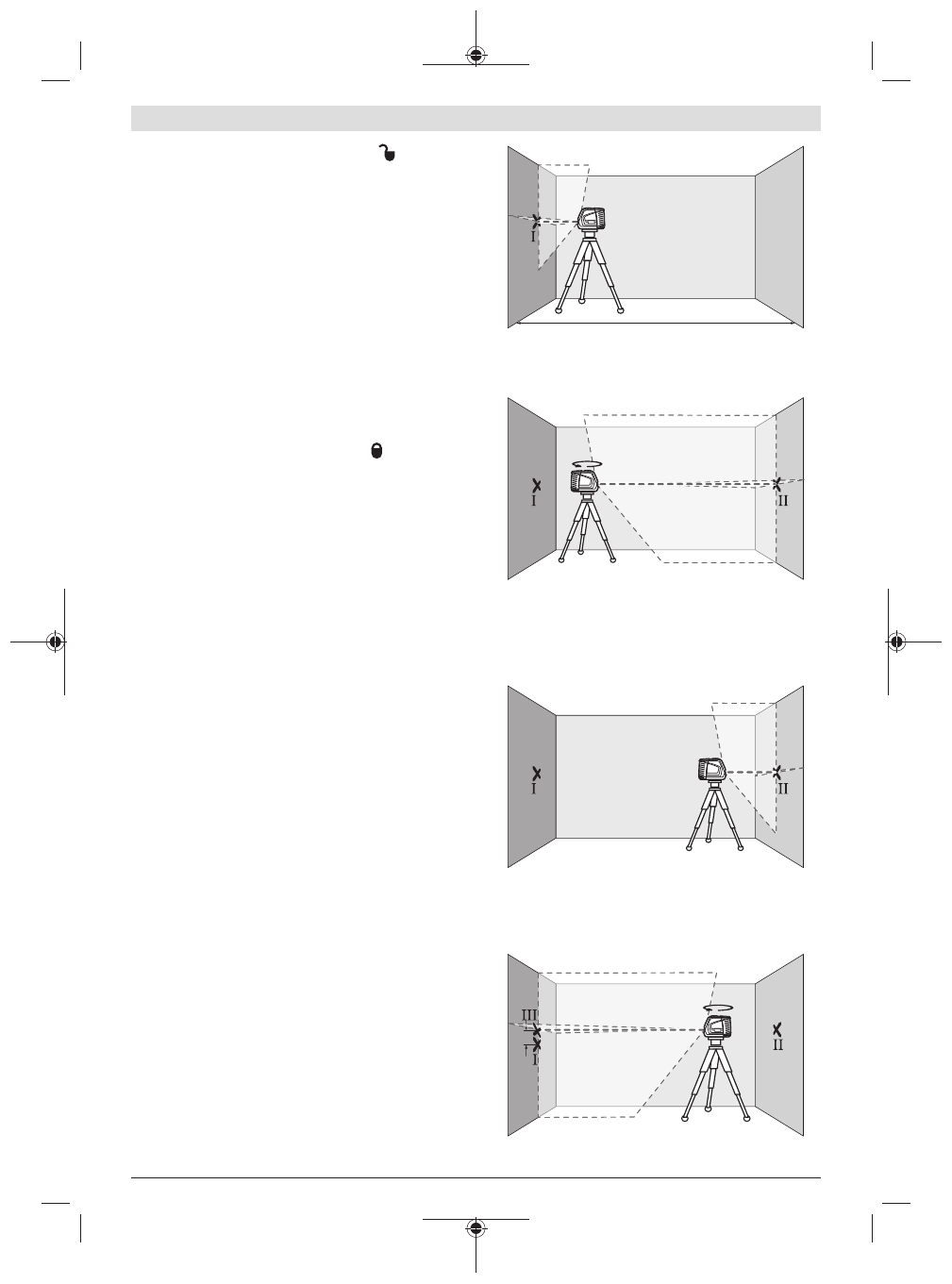 I

I

II

I

II

III

I

II