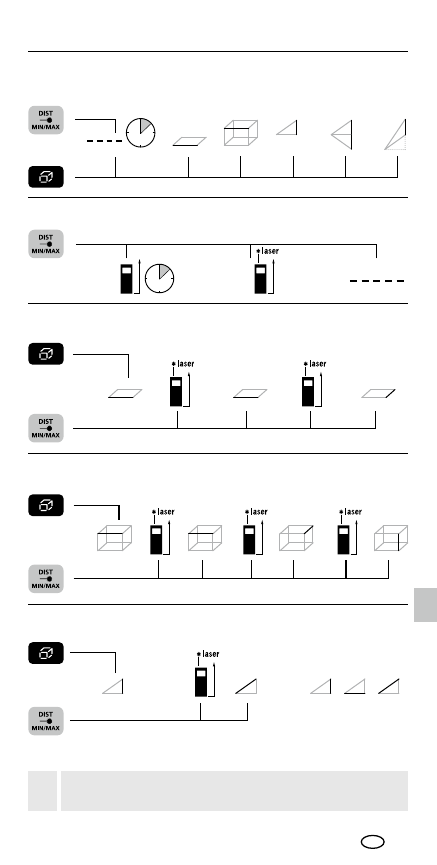 DIST
MIN/MAX

DIST
MIN/MAX

laser

laser

laser

DIST
MIN/MAX

laser

laser

laser

DIST
MIN/MAX

laser

DIST
MIN/MAX