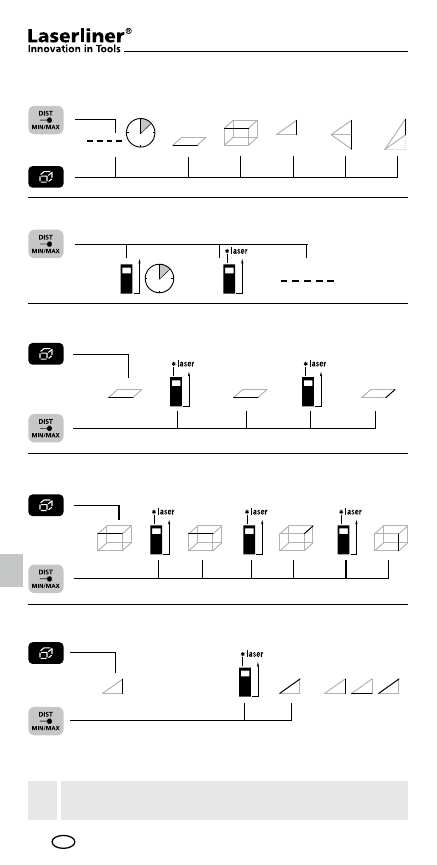 Laserliner®
Innovation in Tools

DIST
MIN/MAX

DIST
MIN/MAX

laser

laser

laser

DIST
MIN/MAX

laser

laser

laser

DIST
MIN/MAX

laser

DIST
MIN/MAX