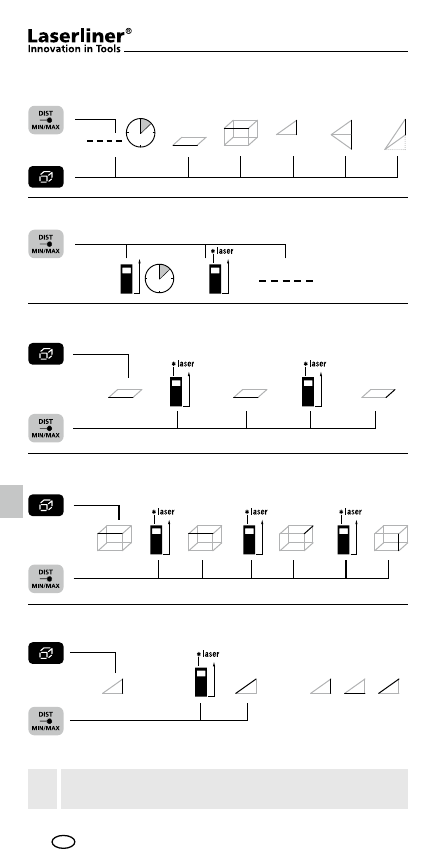 Laserliner®
Innovation in Tools

DIST
MIN/MAX

DIST
MIN/MAX

laser

laser

laser

DIST
MIN/MAX

laser

laser

laser

DIST
MIN/MAX

laser

DIST
MIN/MAX