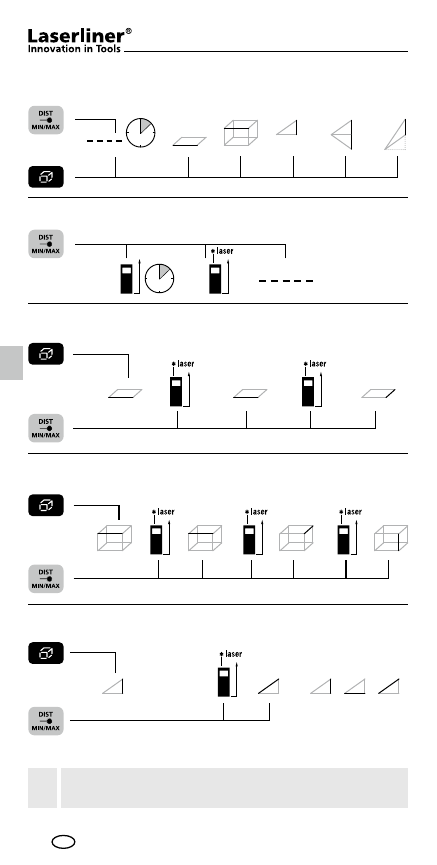 Laserliner®
Innovation in Tools

DIST
MIN/MAX

DIST
MIN/MAX

laser

laser

laser

DIST
MIN/MAX

laser

laser

laser

DIST
MIN/MAX

laser

DIST
MIN/MAX