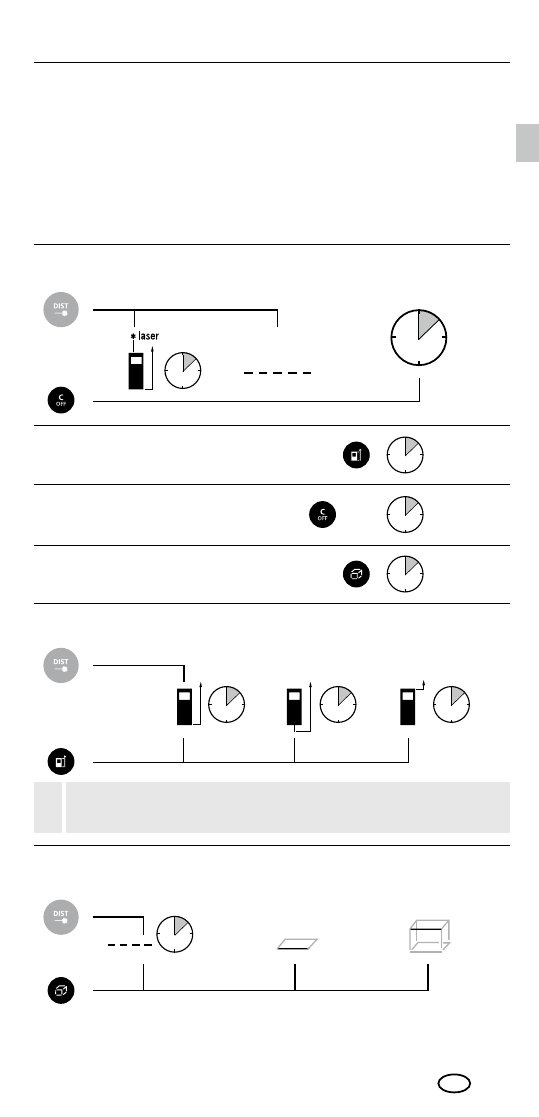 DIST

laser

C OFF

C OFF

DIST

DIST