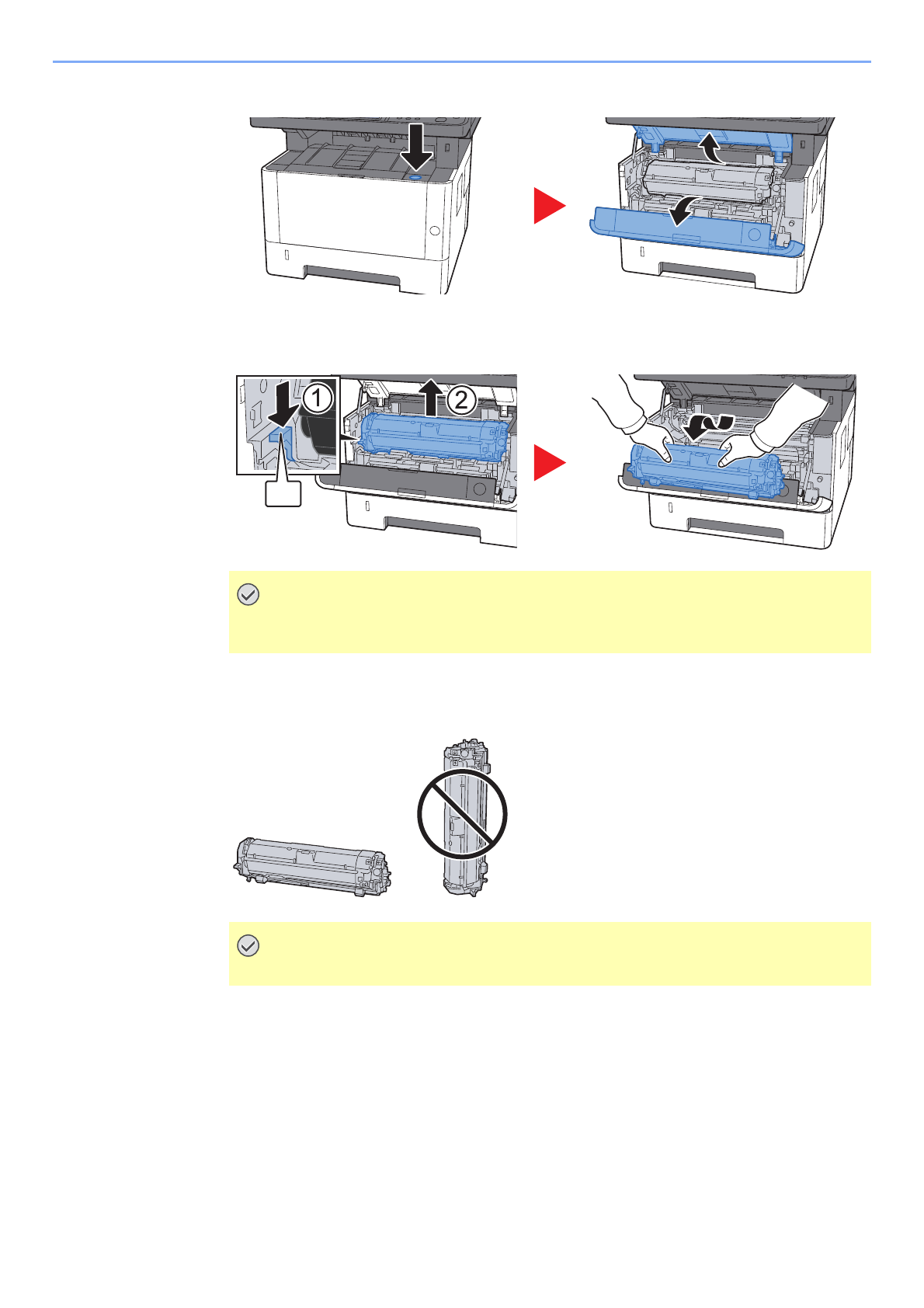 1

2