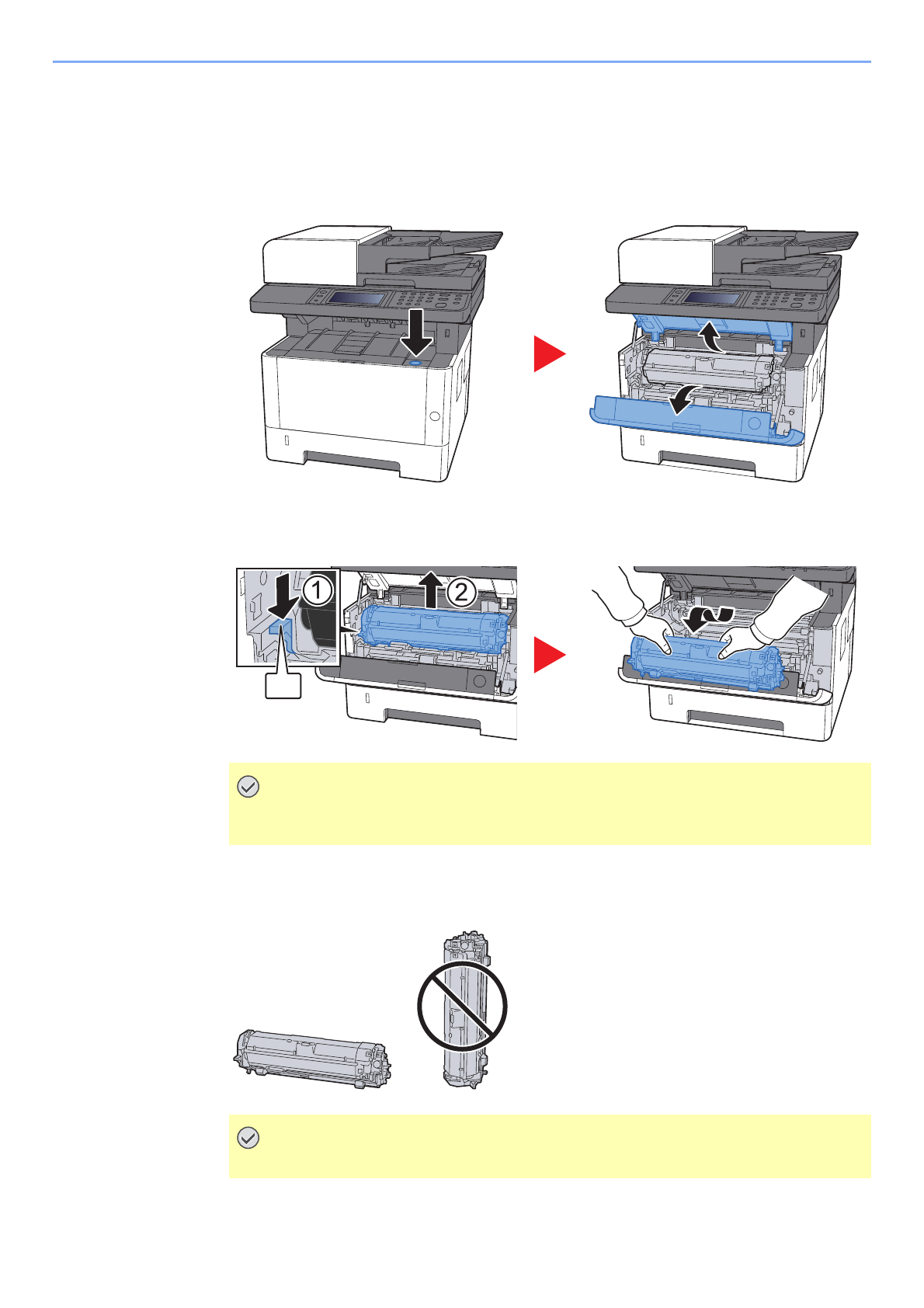 ①

②