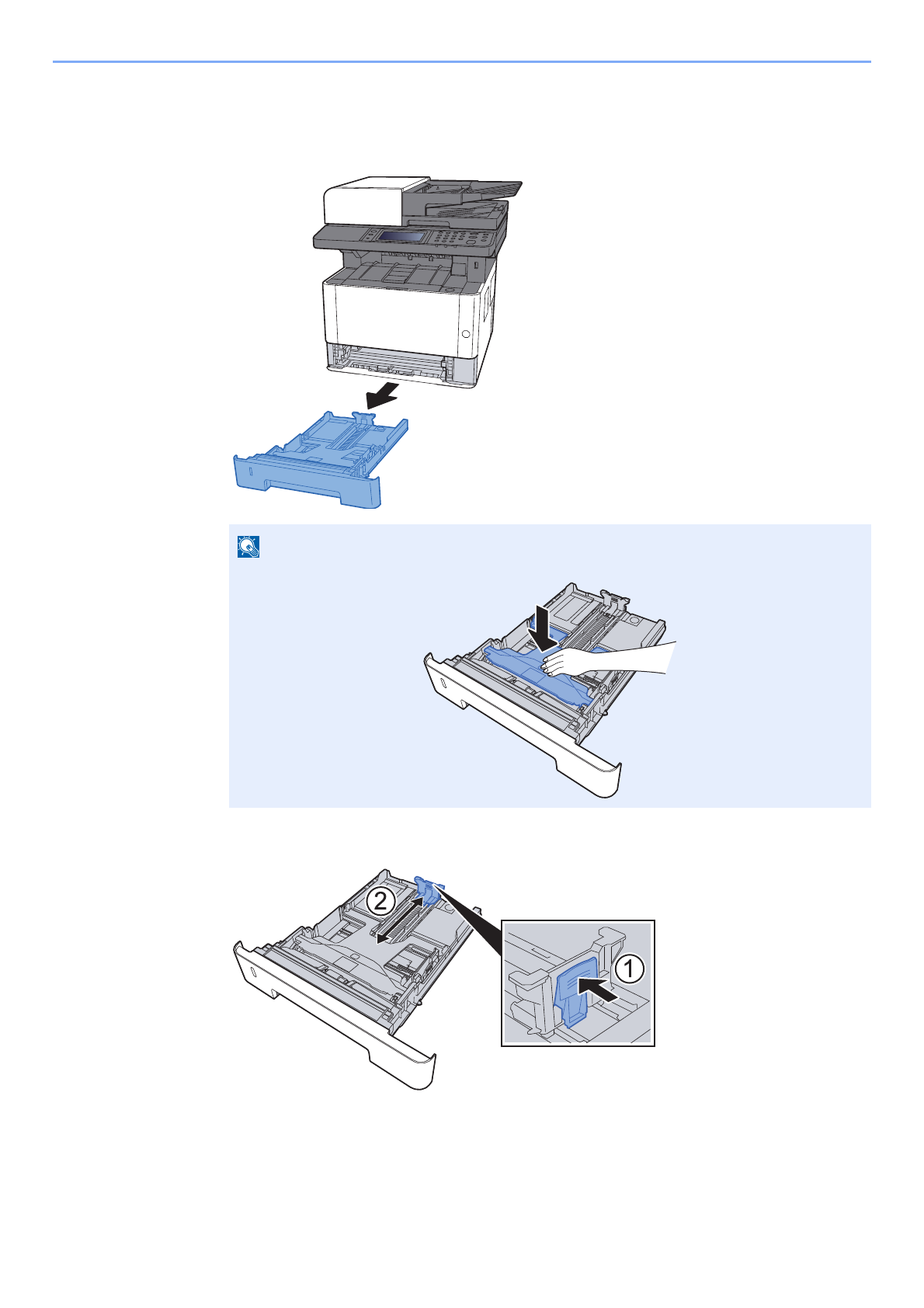 2

1