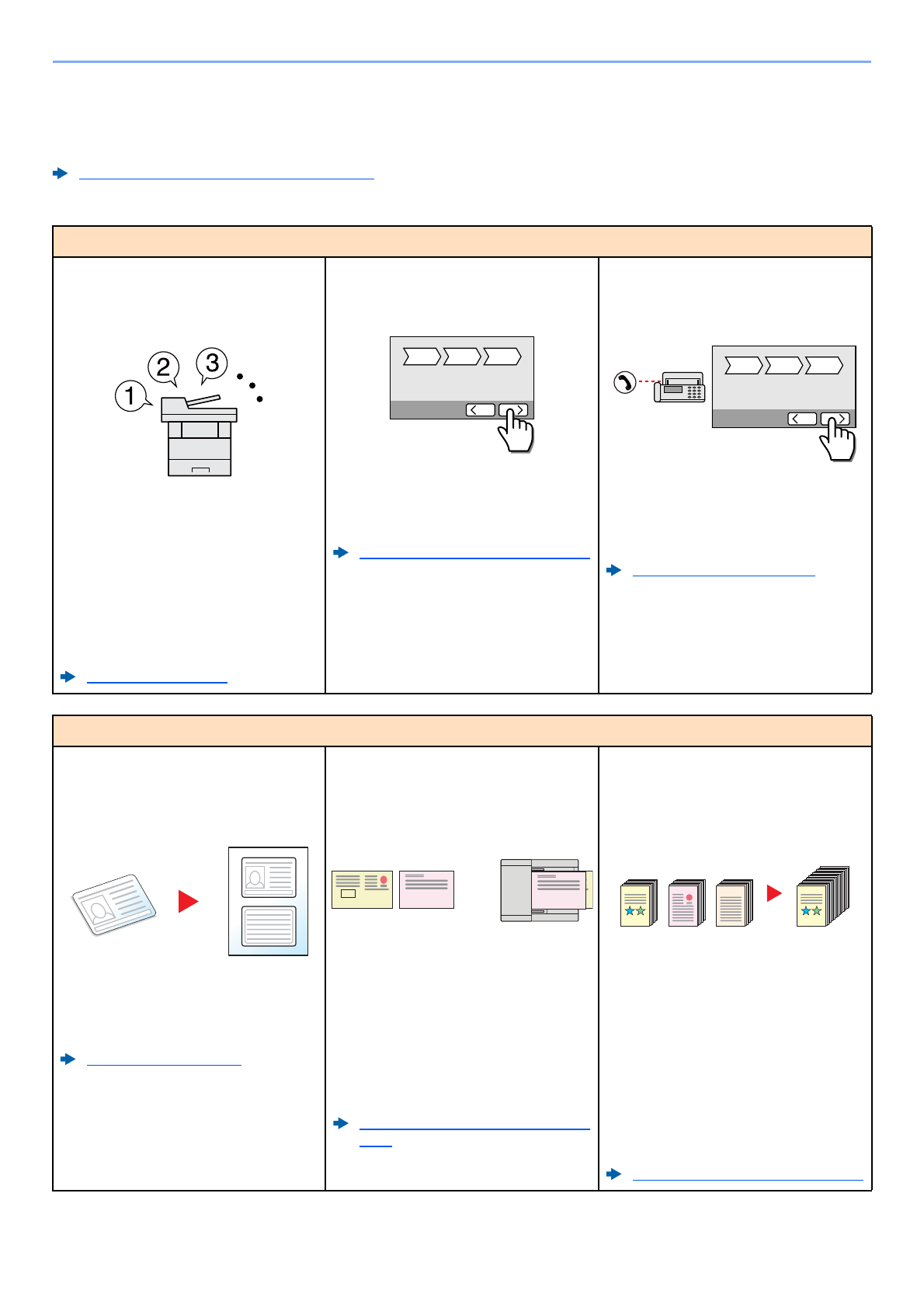 1
2
3