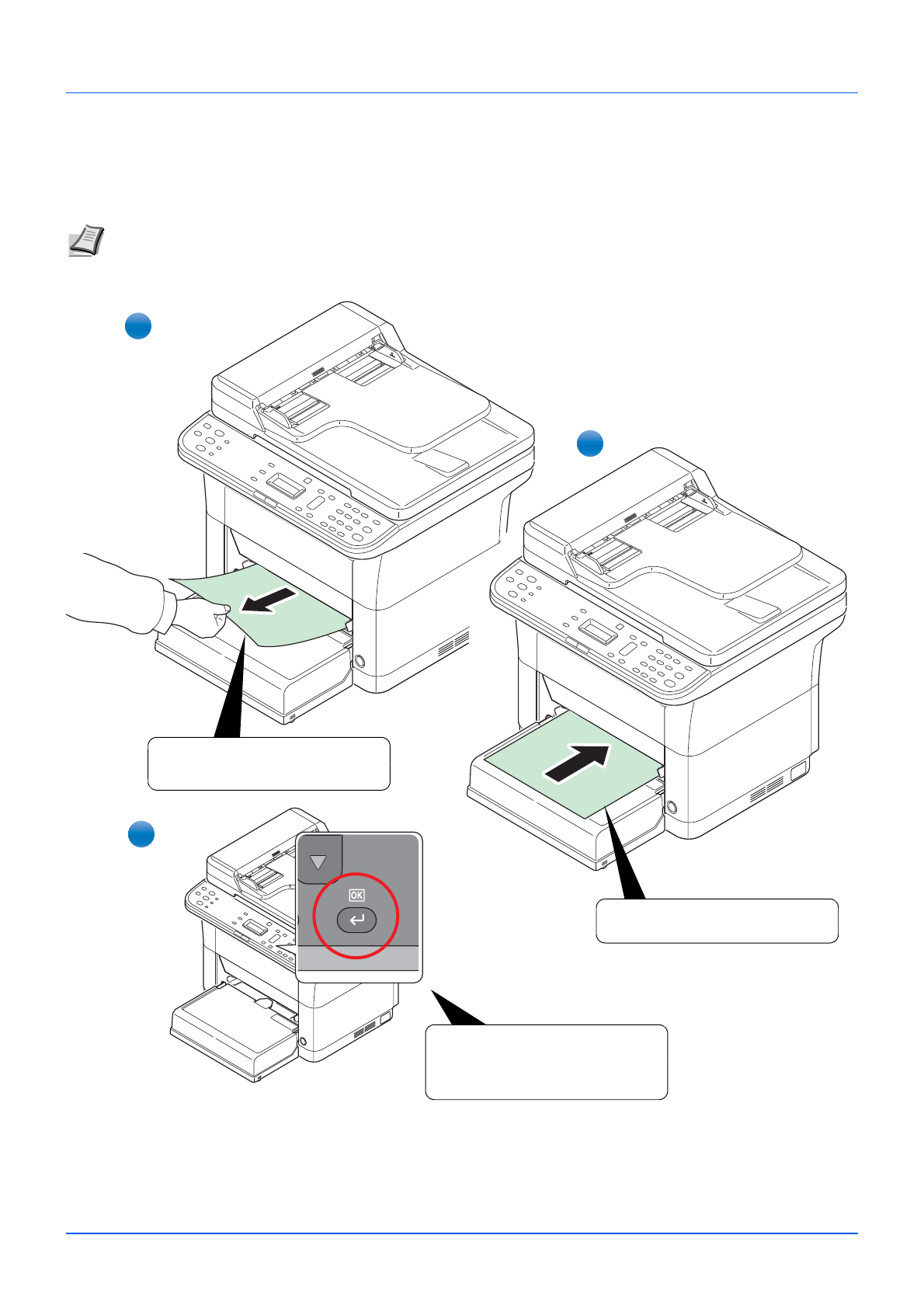 OK