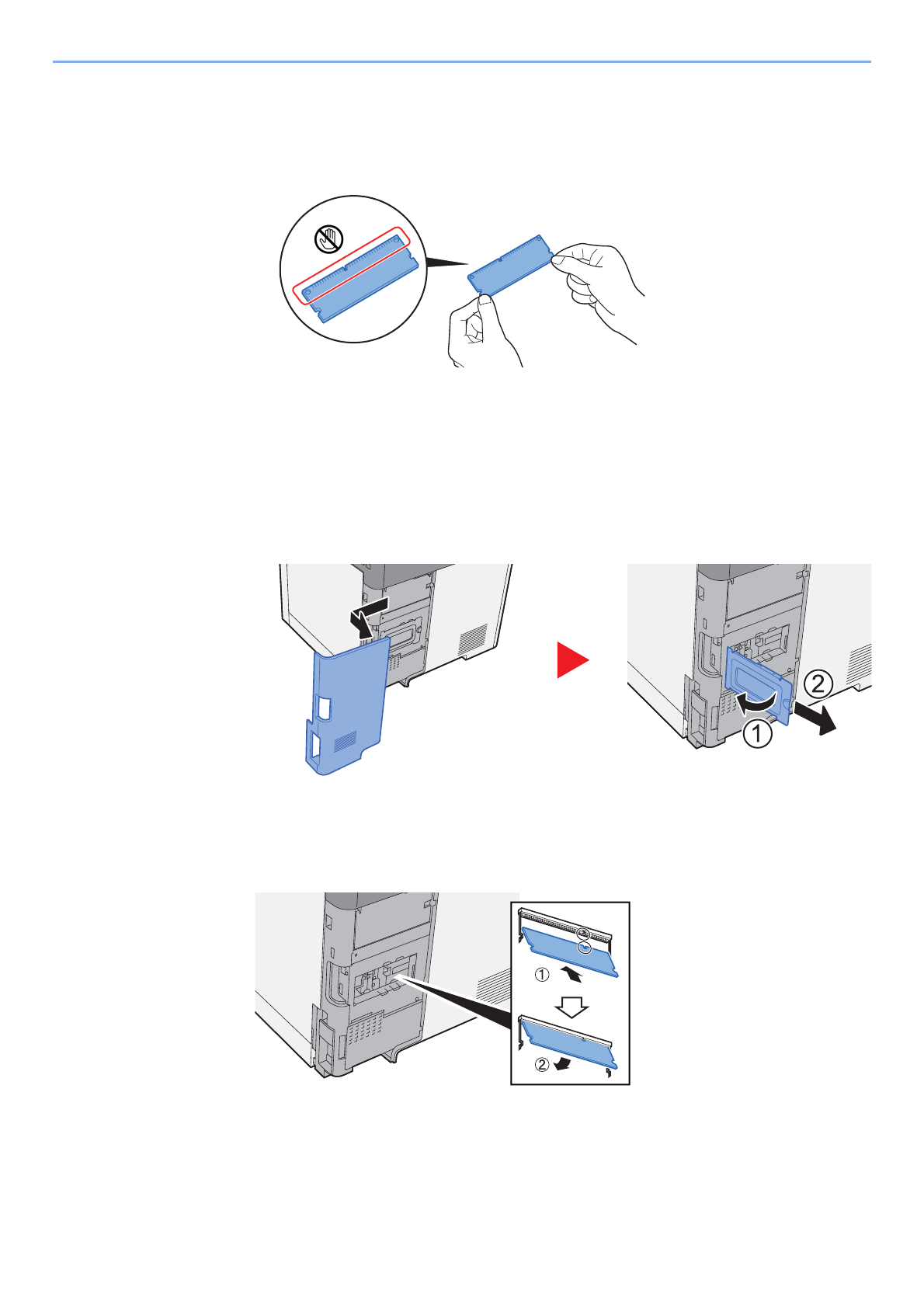 2

1

①

②