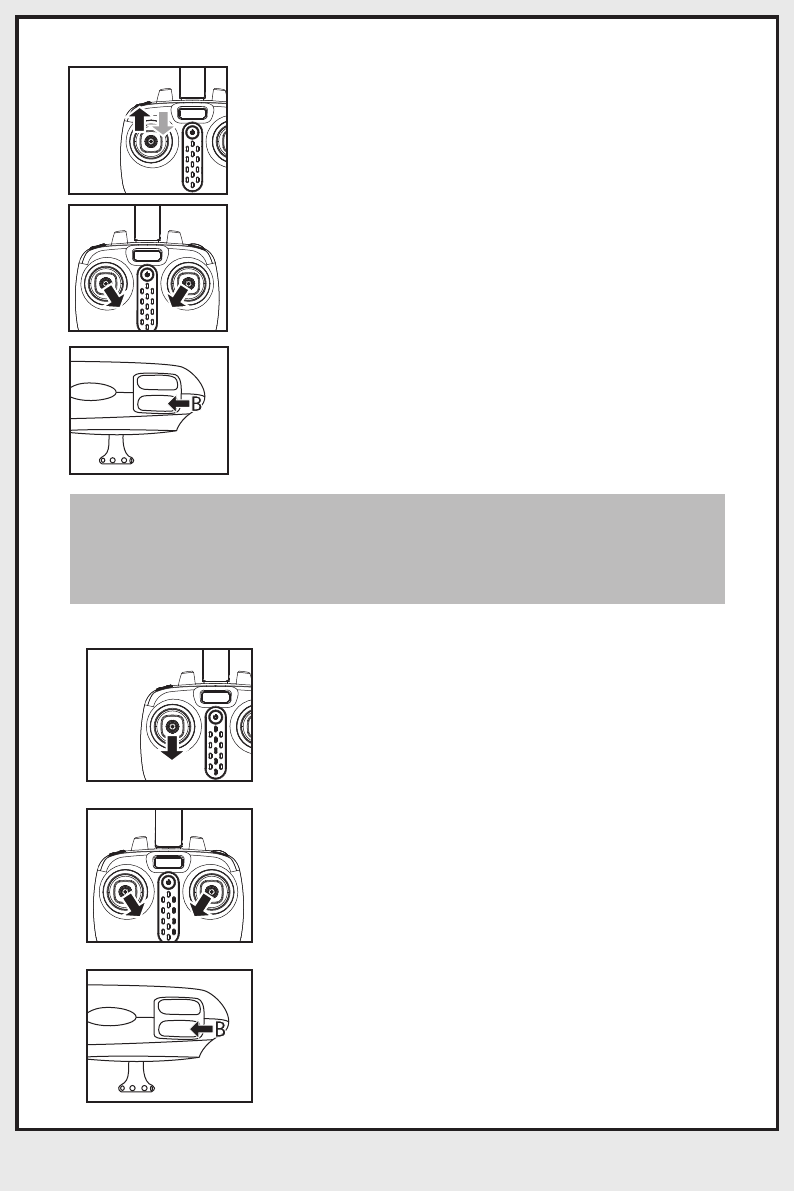 B

B