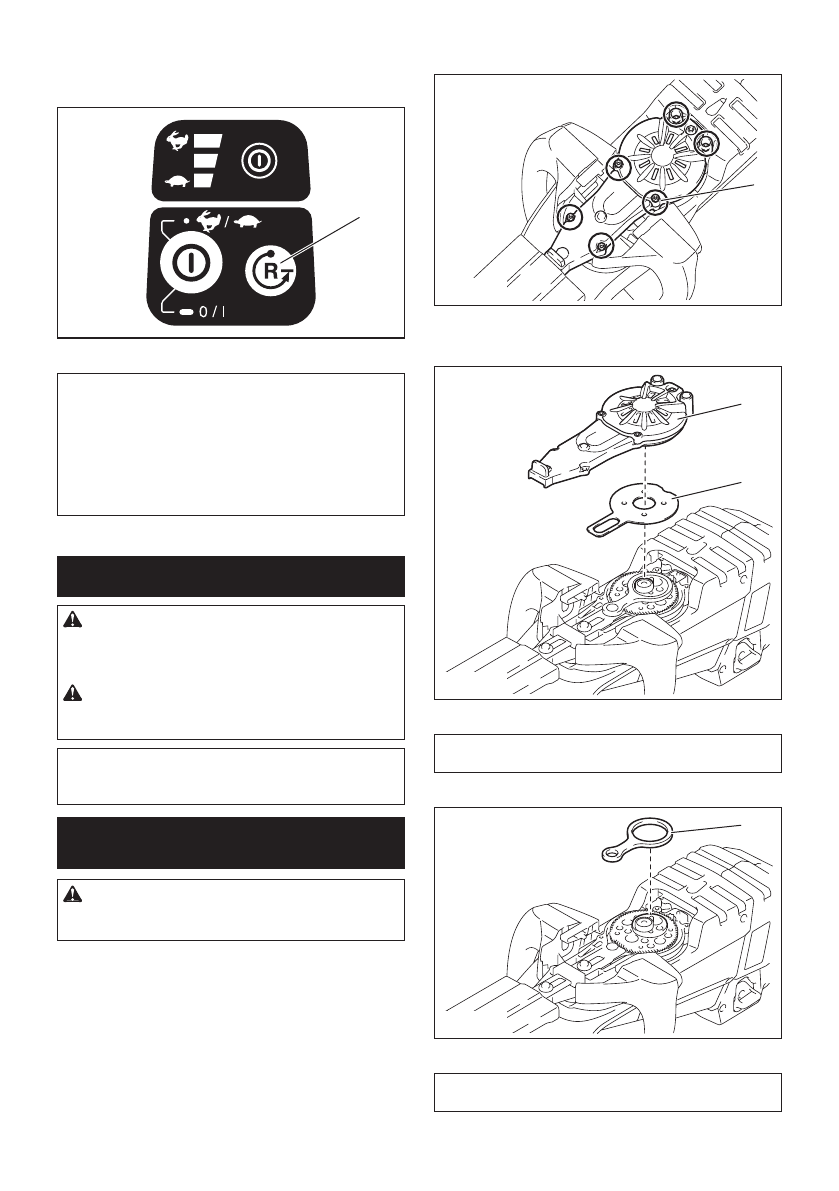 0 / I

R