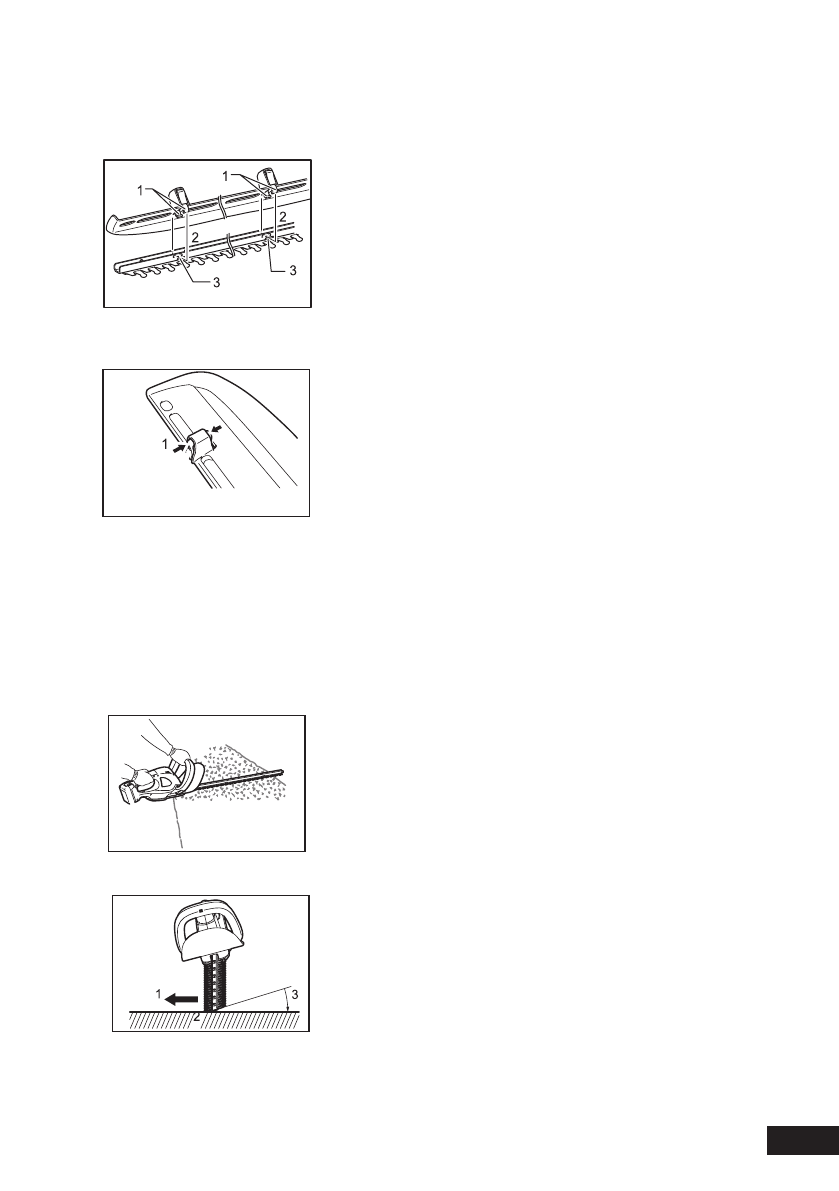 1
1
2
2
3
3

1

1
2
3