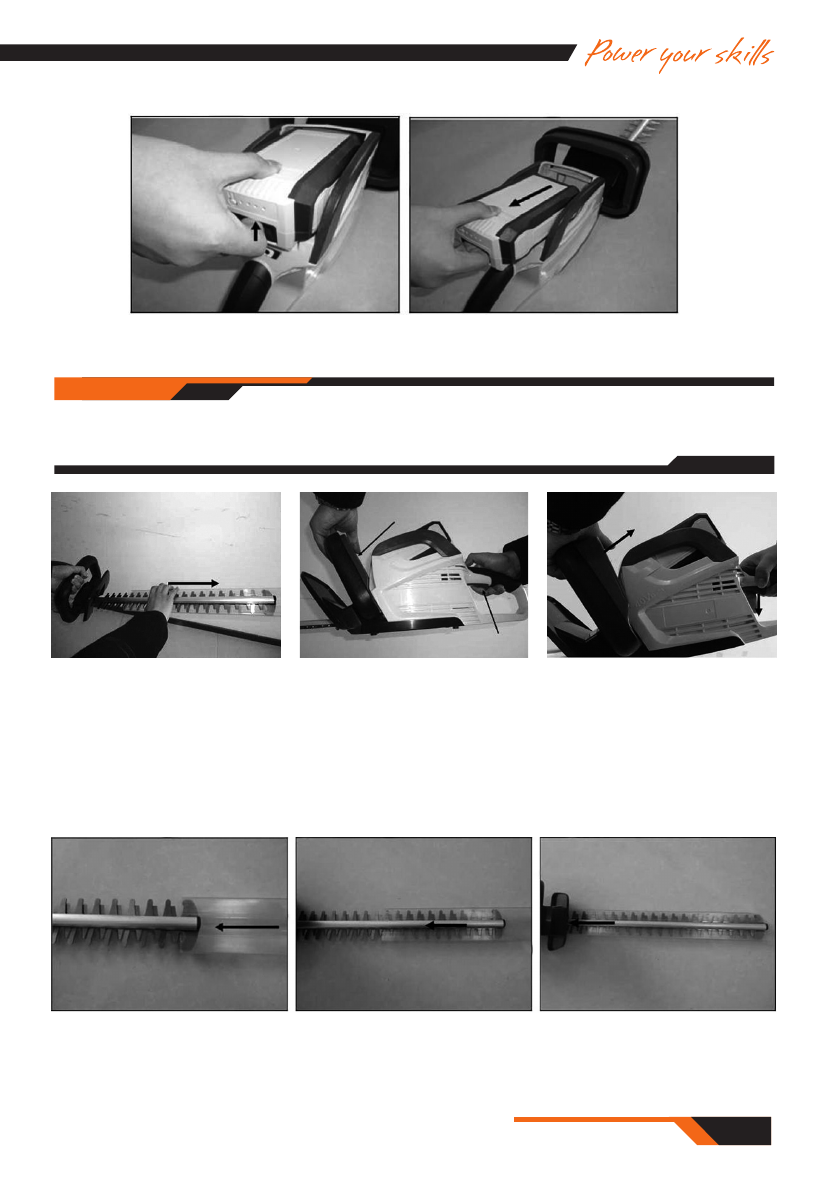 Power your skills