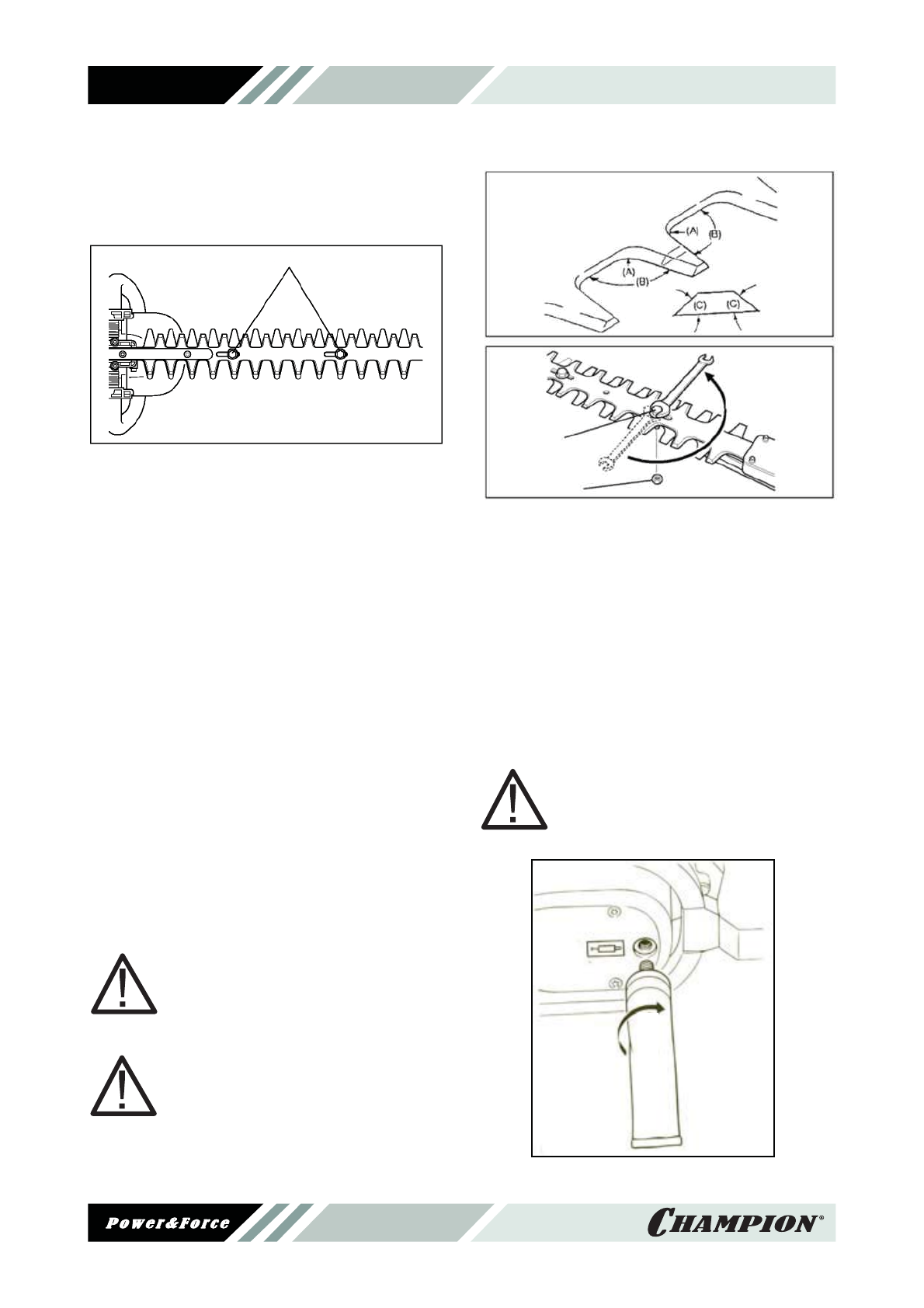 (A)
(B)
(A)
(B)
(C)
(C)

Power&Force
CHAMPION®