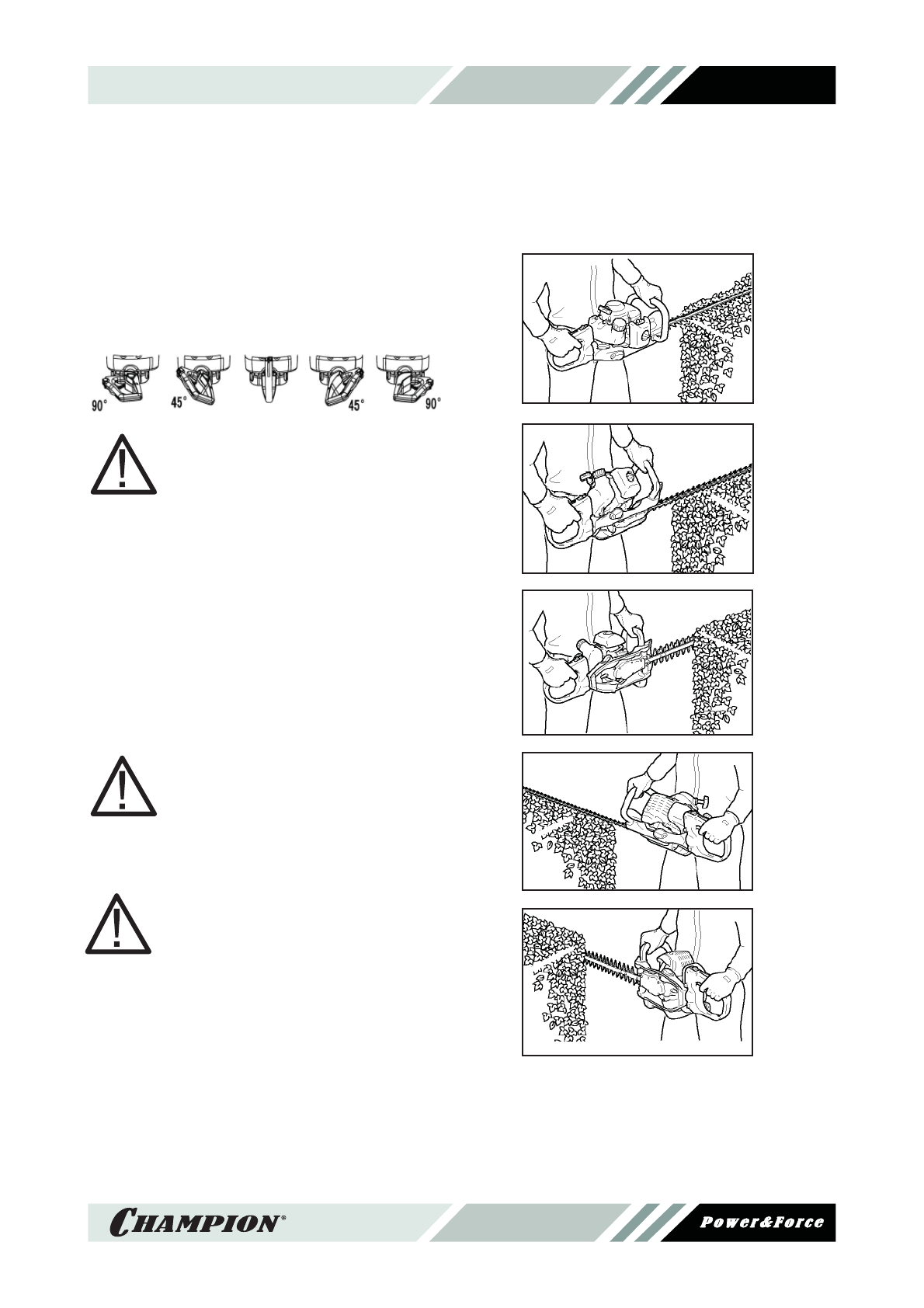 90° 45° 45° 90°

CHAMPION®

Power&Force