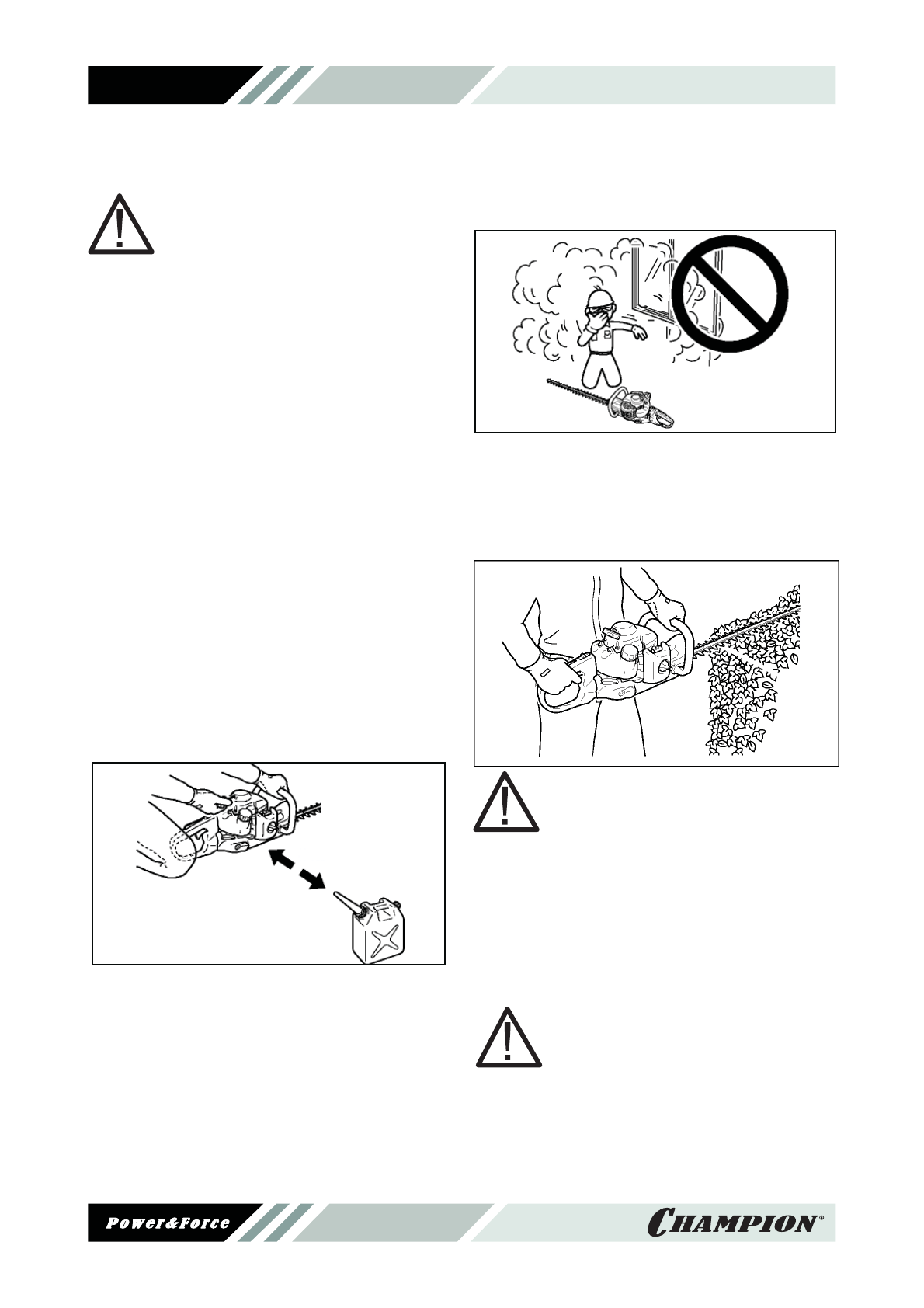 Power&Force

CHAMPION®