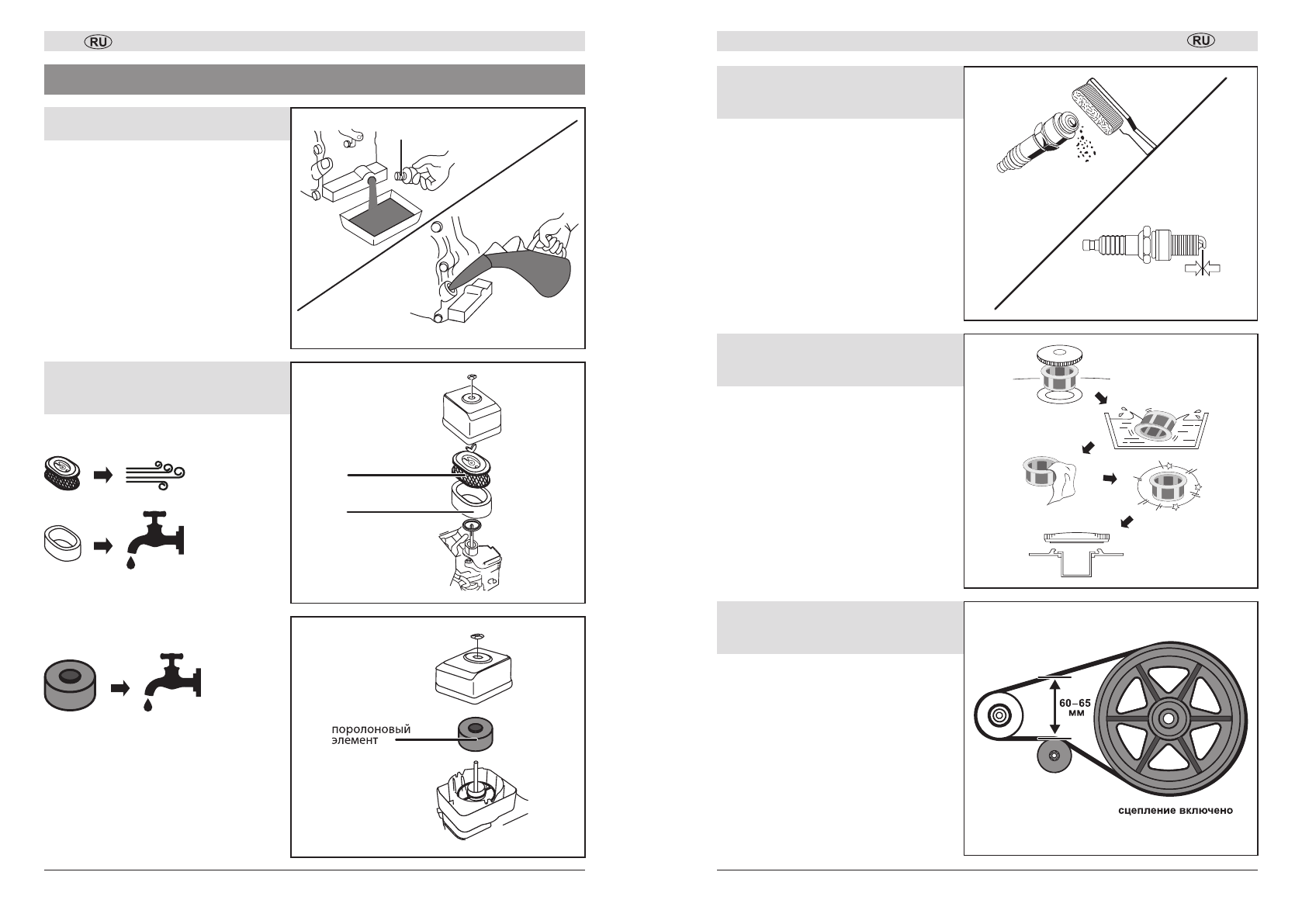 RU

поролоновый элемент

RU

60–65 мм

сцепление включено