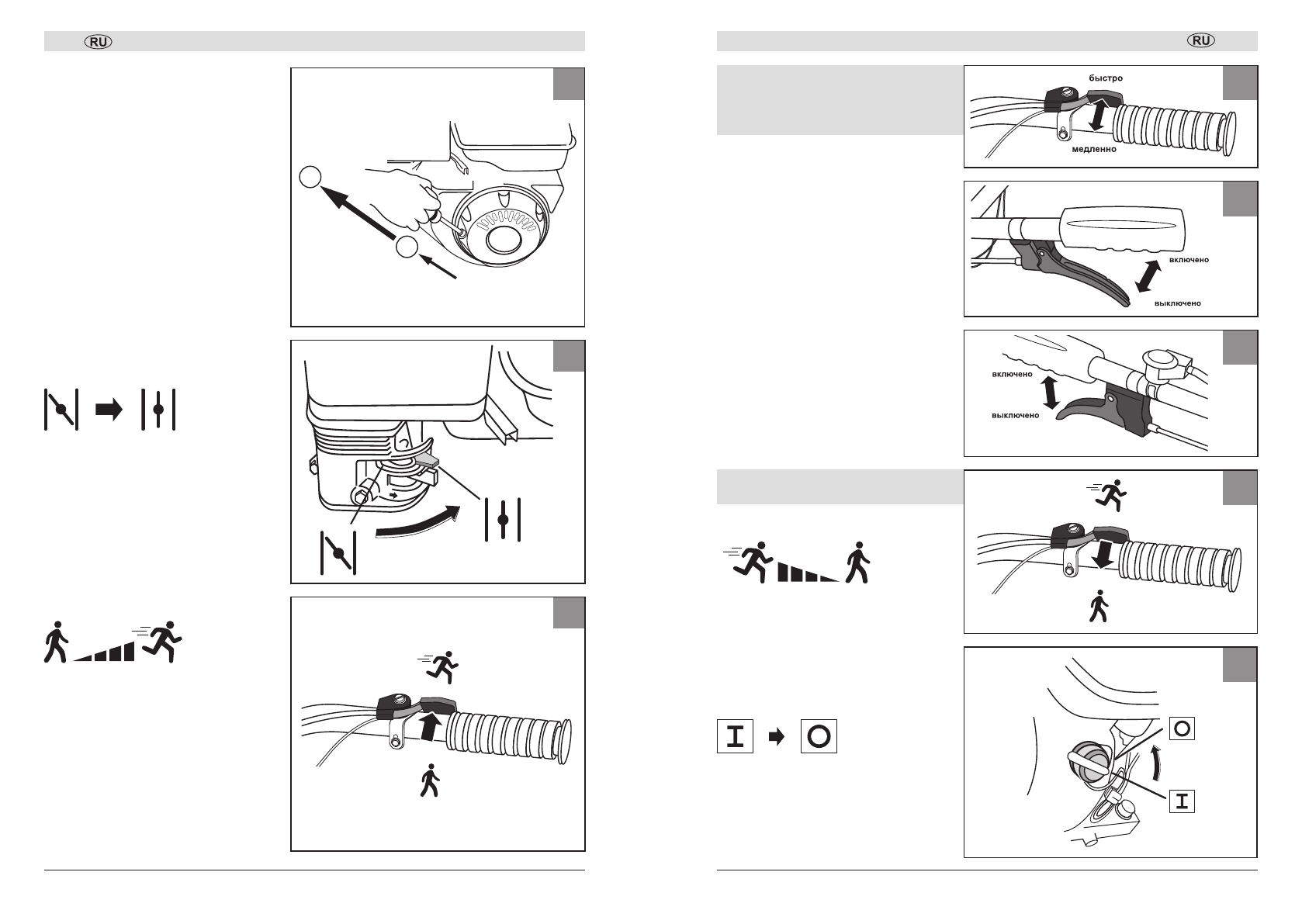 RU

RU

быстро

медленно

включено

выключено

включено

выключено

I

O

O

I