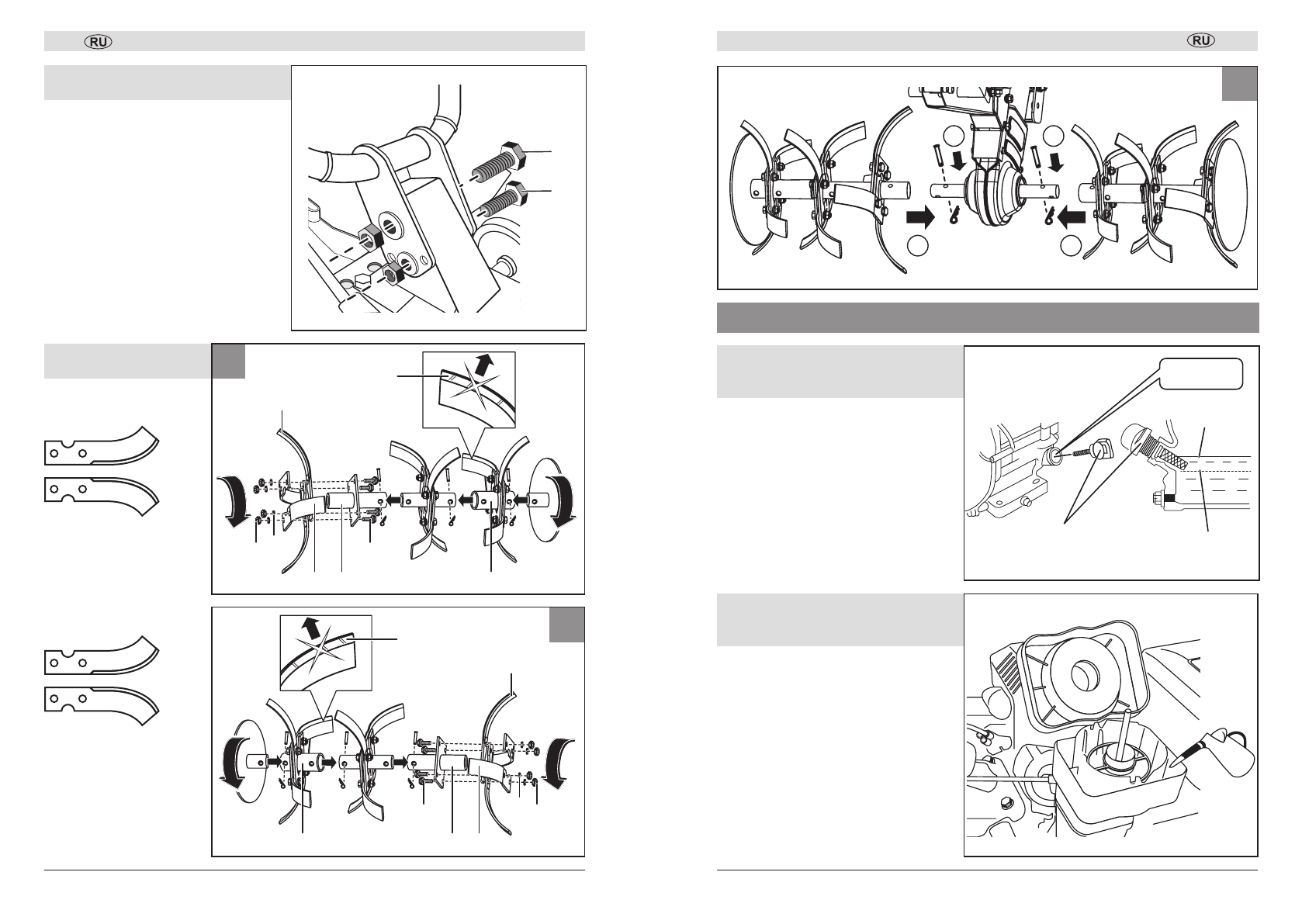 RU

RU