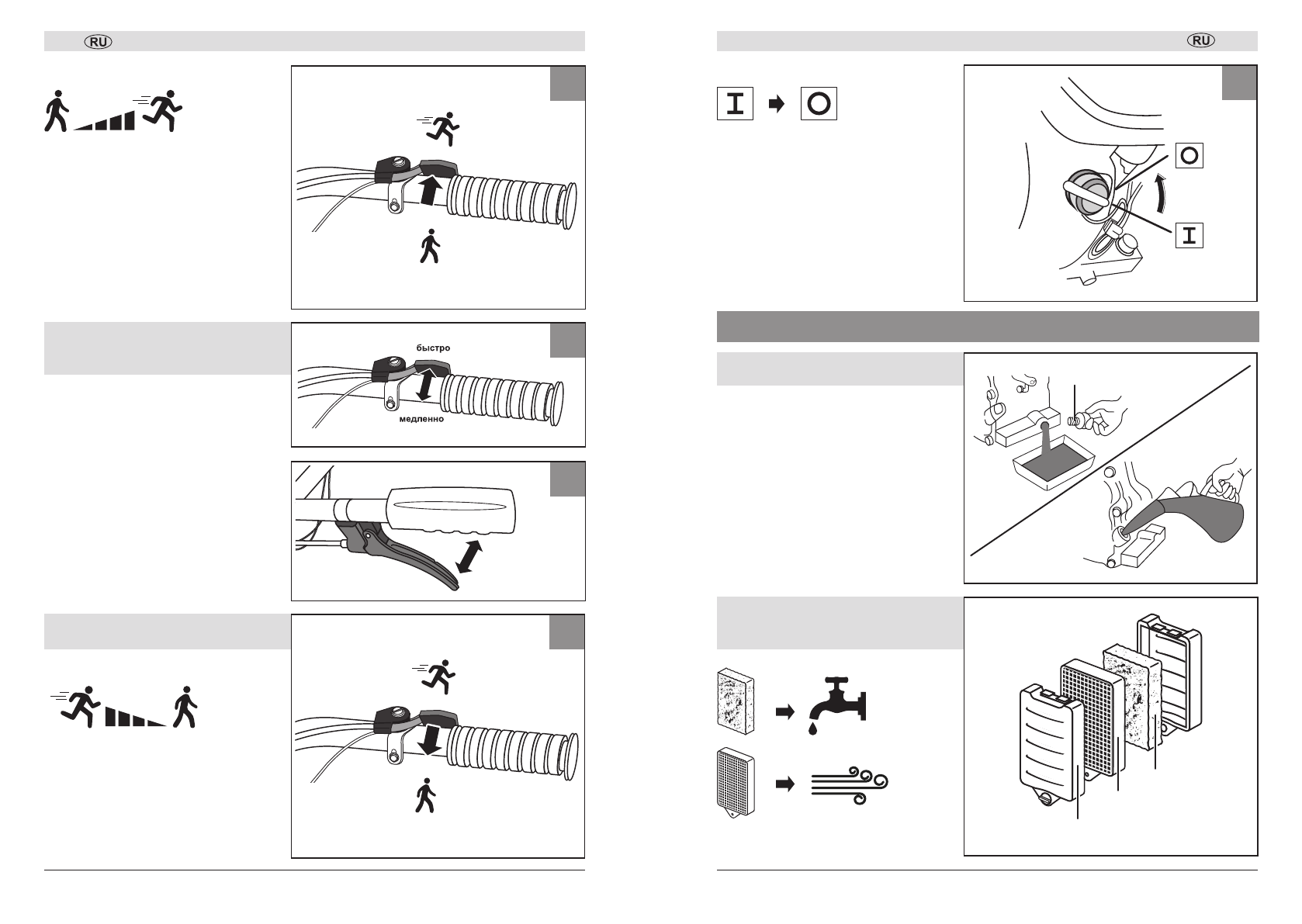 RU

быстро

медленно

RU

I

O

O

I