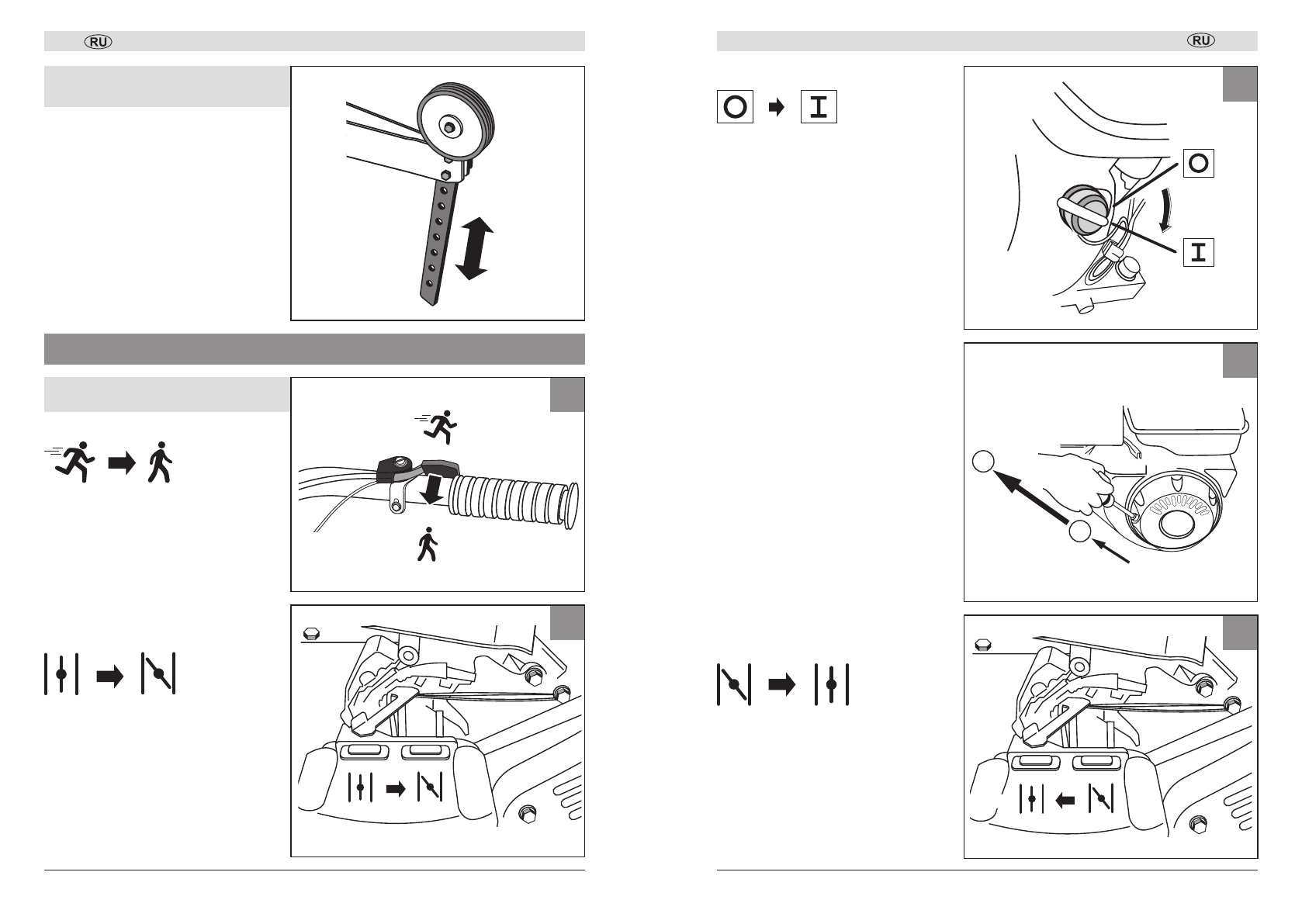 RU

RU

O

I

O

I