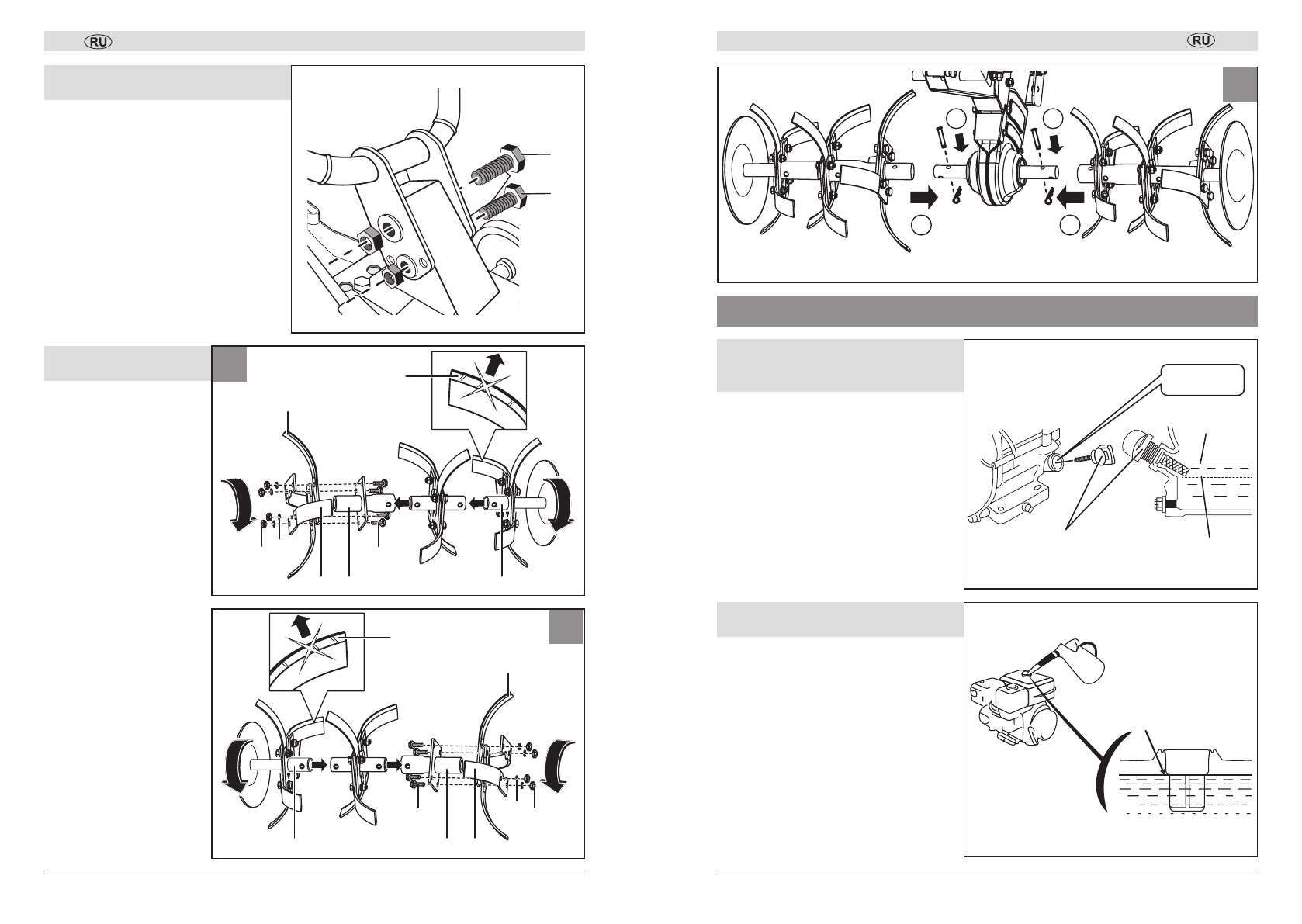 RU

RU