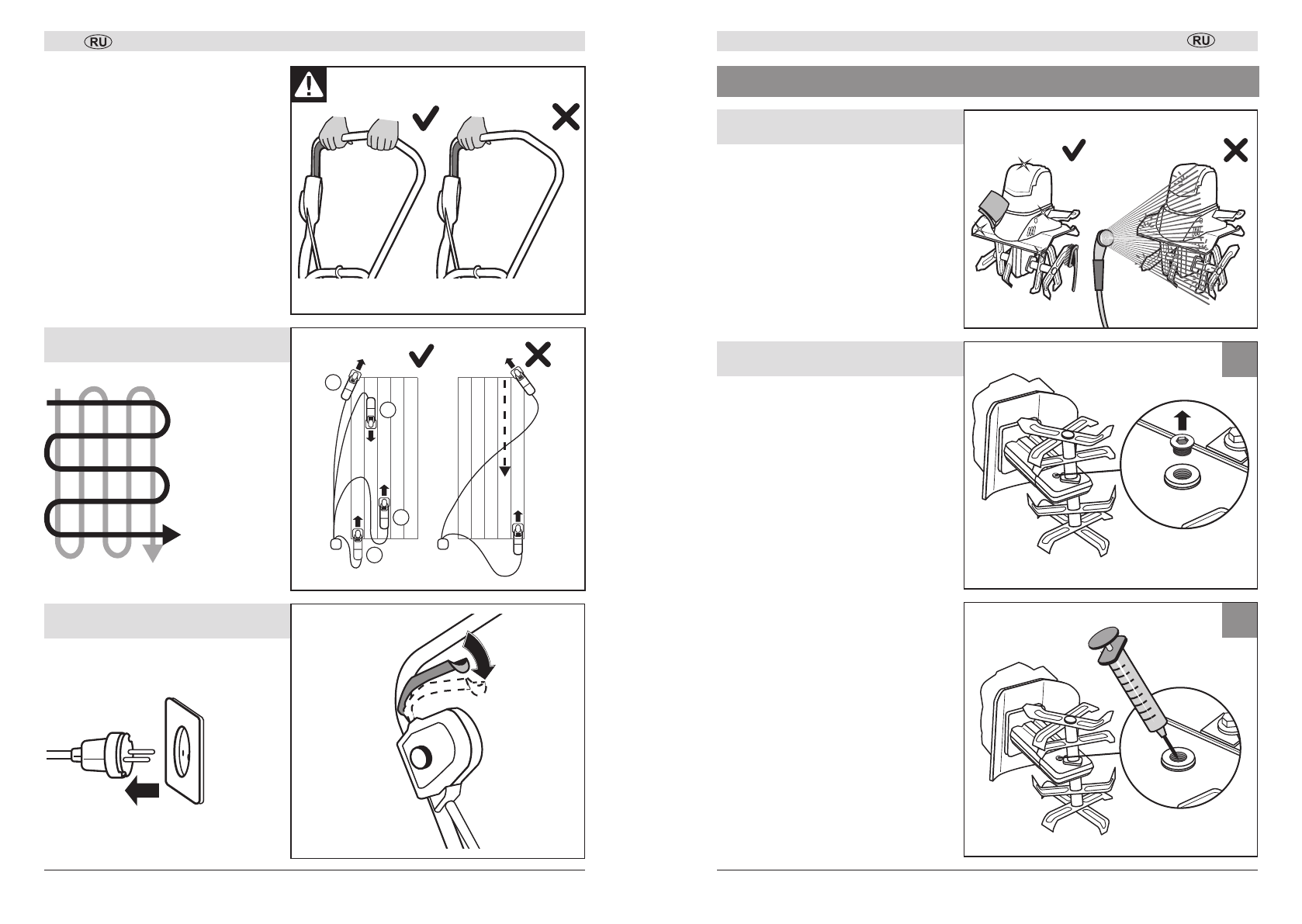 RU

RU