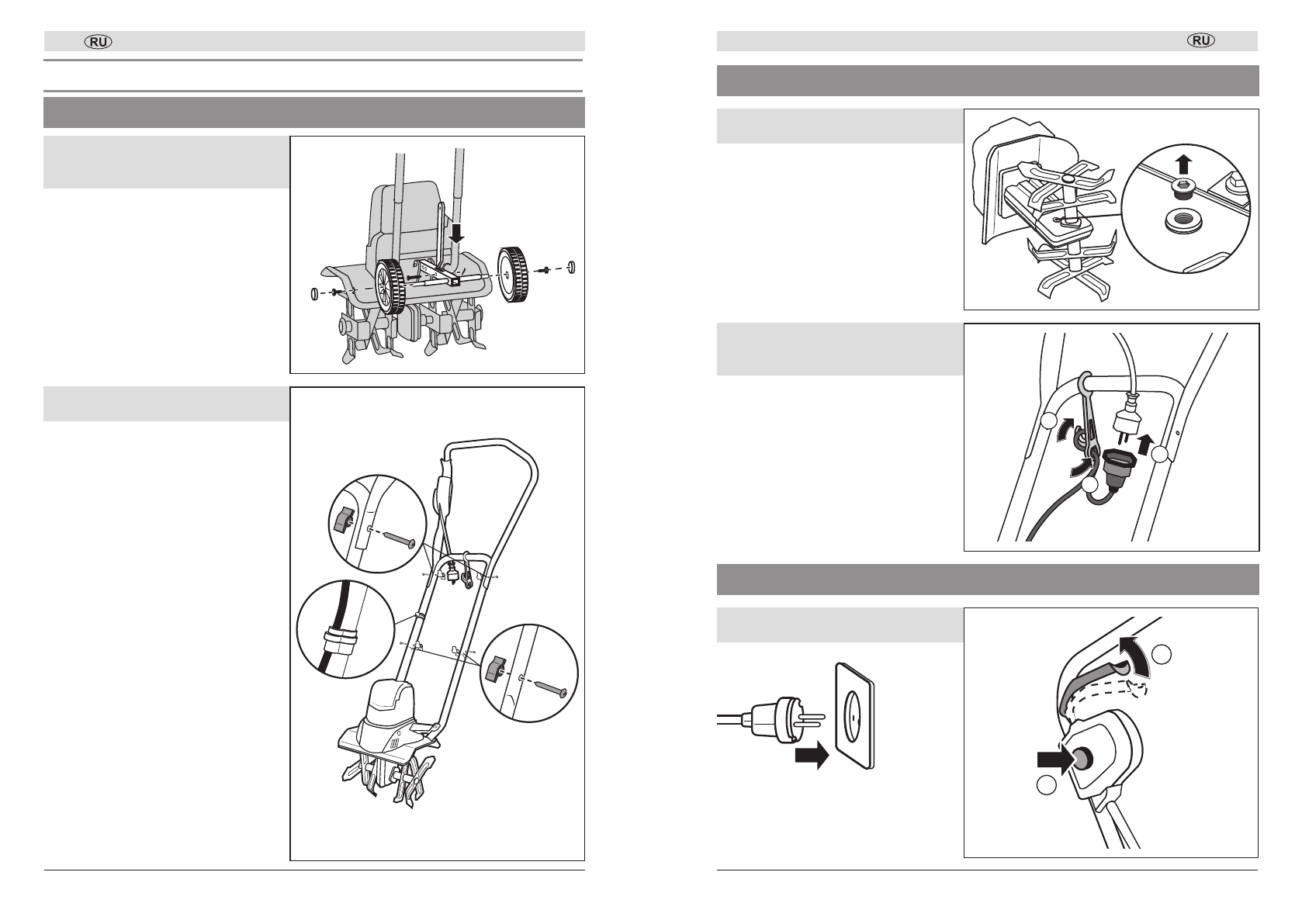 RU

RU