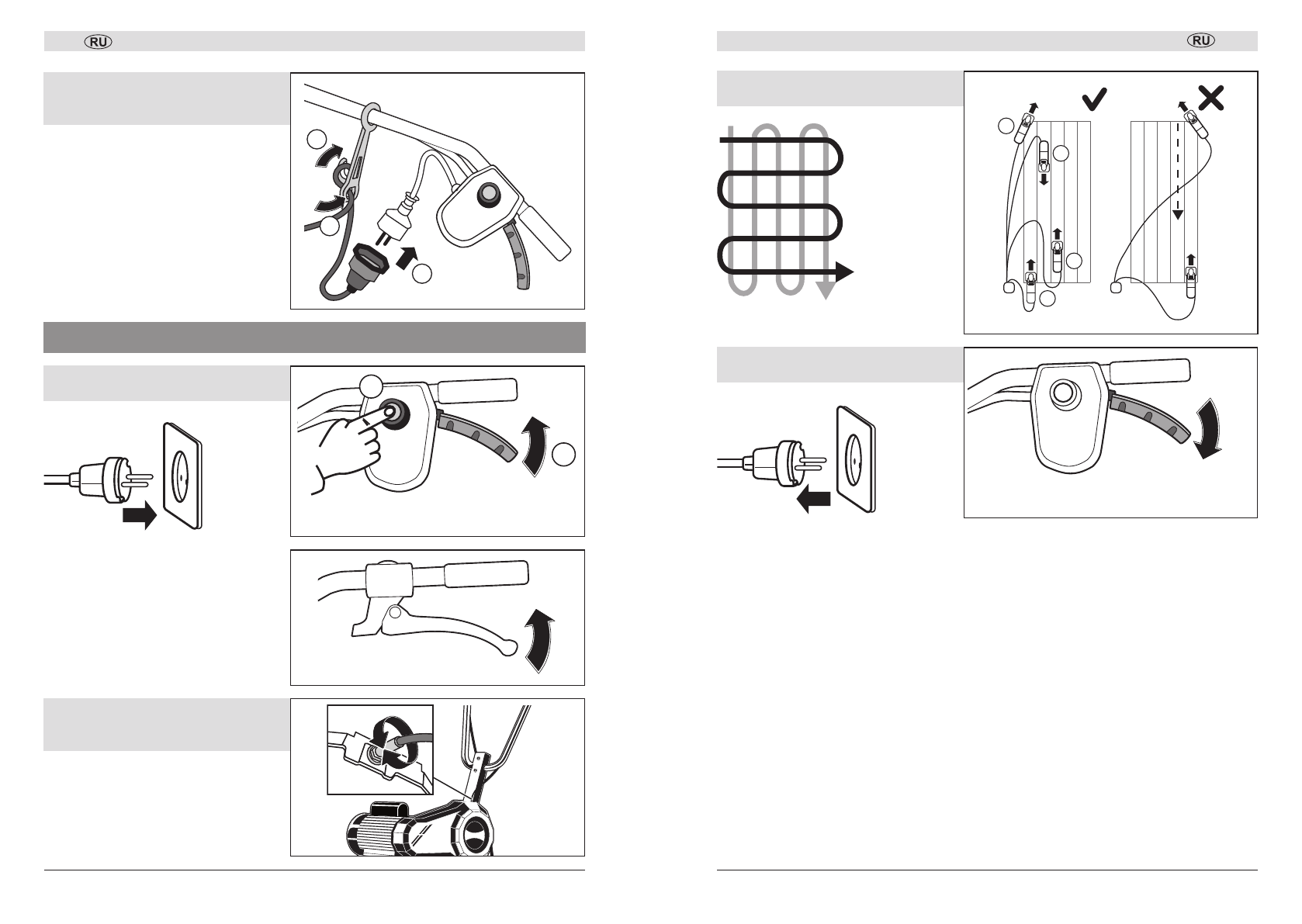 RU

RU