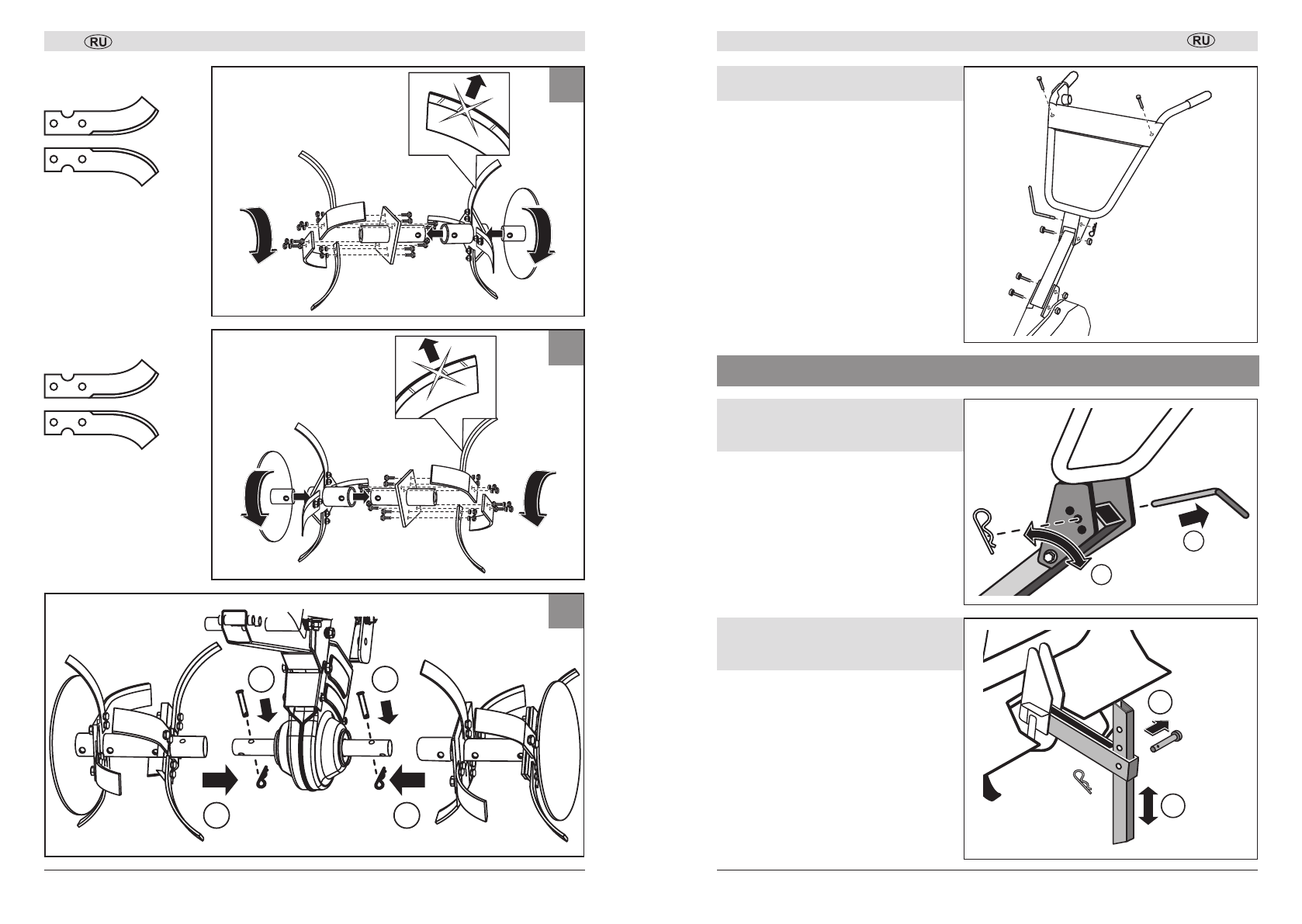 RU

RU