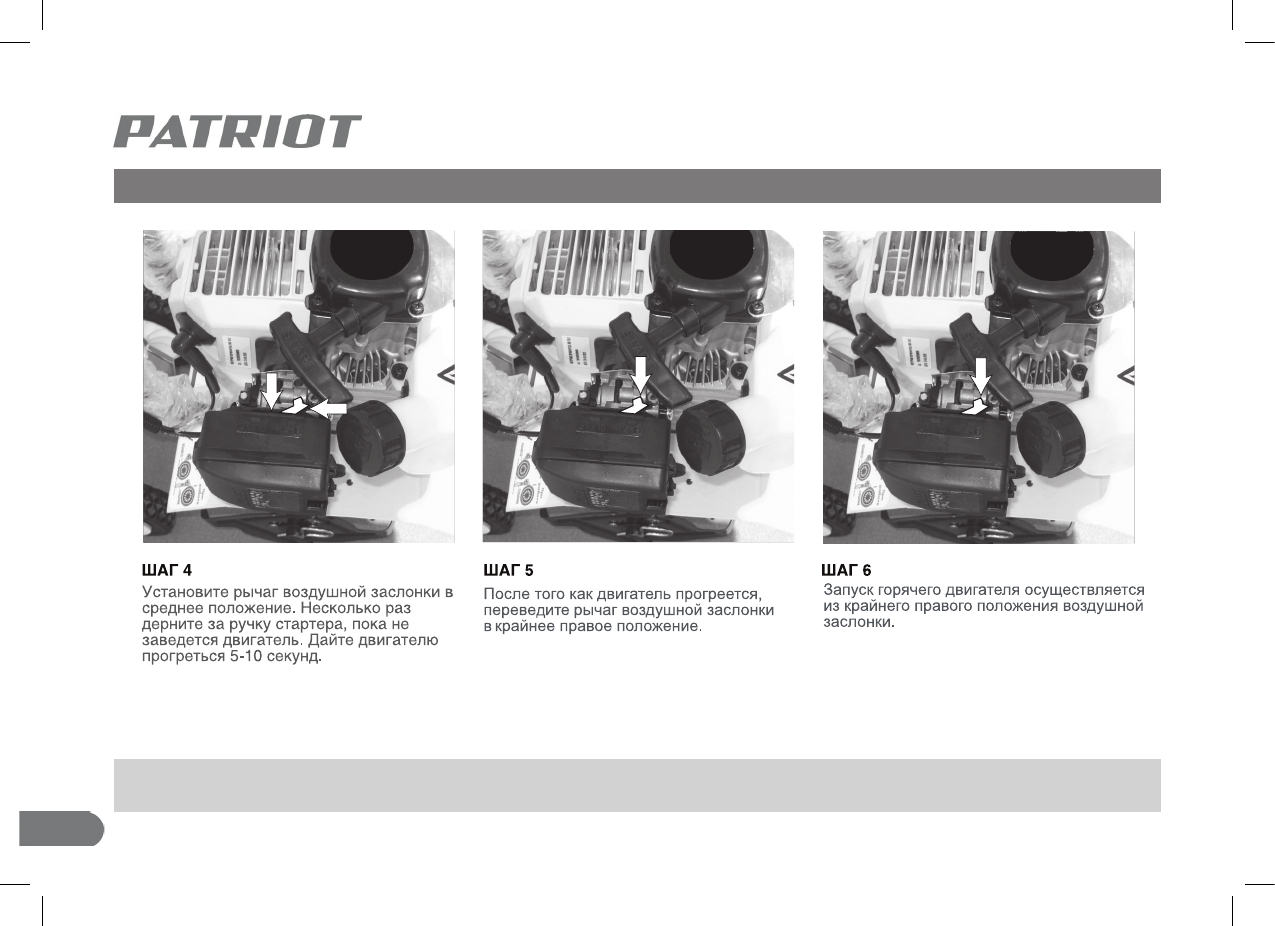 PATRIOT

ШАГ 4
Установите рычаг воздушной заслонки в среднее положение. Несколько раз дерните за ручку стартера, пока не заведется двигатель. Дайте двигателю прогреться 5-10 секунд.

ШАГ 5
После того как двигатель прогреется, переведите рычаг воздушной заслонки в крайнее правое положение.

ШАГ 6
Запуск горячего двигателя осуществляется из крайнего правого положения воздушной заслонки.