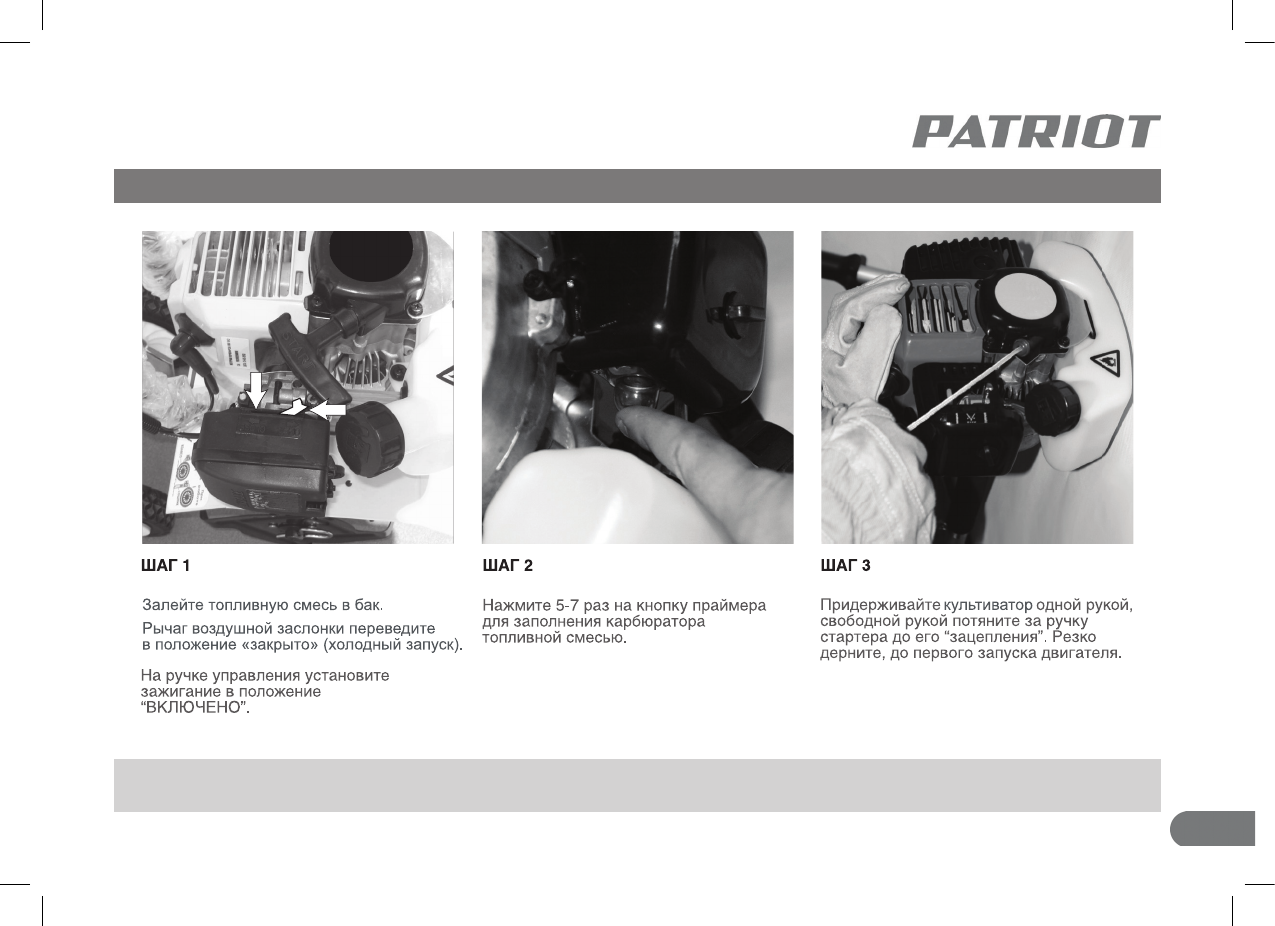 PATRIOT

ШАГ 1

Залейте топливную смесь в бак.

Рычаг воздушной заслонки переведите в положение «закрыто» (холодный запуск).

На ручке управления установите зажигание в положение "ВКЛЮЧЕНО".

ШАГ 2

Нажмите 5-7 раз на кнопку праймера для заполнения карбюратора топливной смесью.

ШАГ 3

Придерживайте культиватор одной рукой, свободной рукой потяните за ручку стартера до его "зацепления". Резко дерните, до первого запуска двигателя.