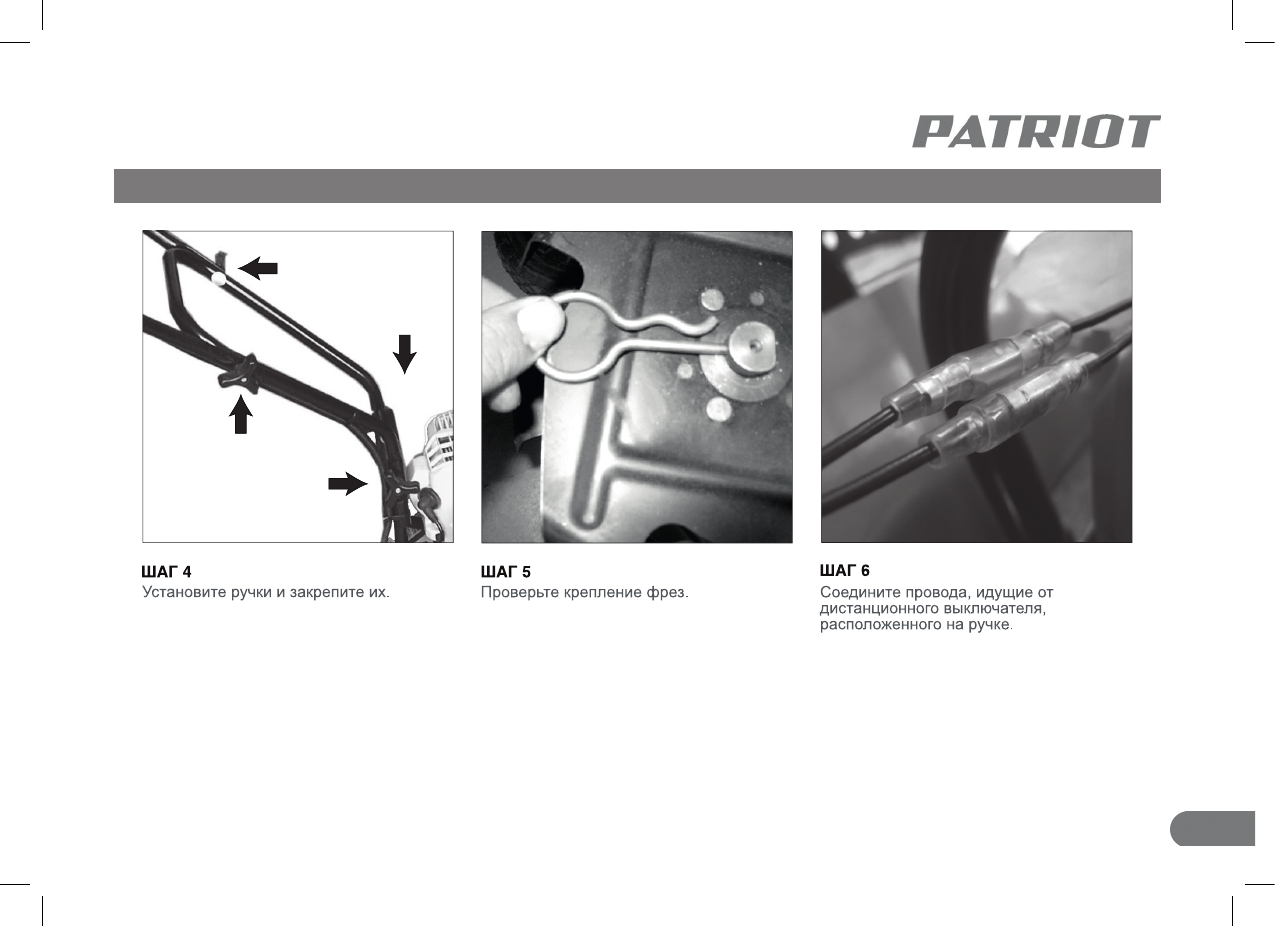 PATRIOT

ШАГ 4
Установите ручки и закрепите их.

ШАГ 5
Проверьте крепление фрез.

ШАГ 6
Соедините провода, идущие от дистанционного выключателя, расположенного на ручке.