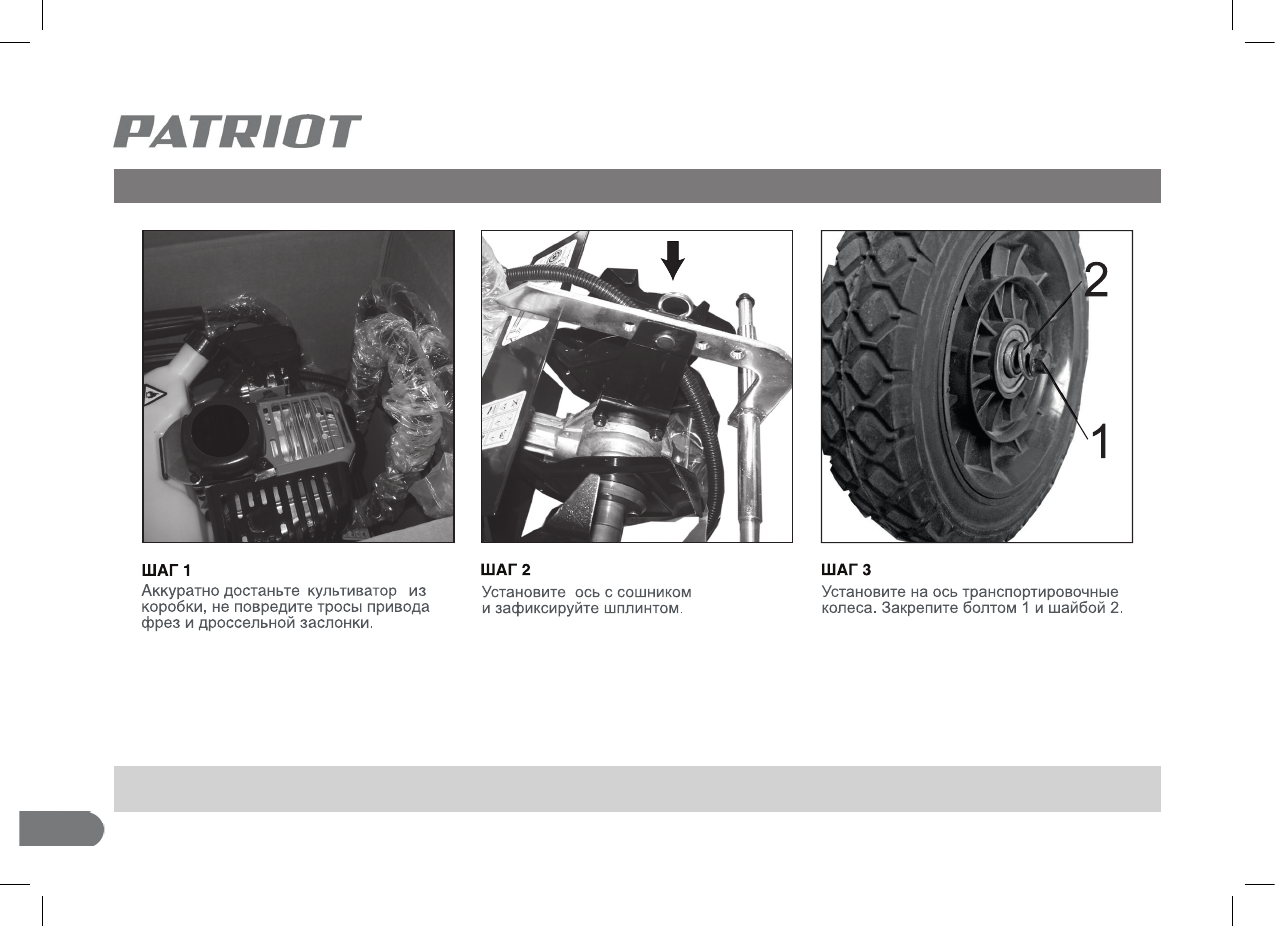 PATRIOT

2

1

ШАГ 1
Аккуратно достаньте культиватор из коробки, не повредите тросы привода фрез и дроссельной заслонки.

ШАГ 2
Установите ось с сошником и зафиксируйте шплинтом.

ШАГ 3
Установите на ось транспортировочные колеса. Закрепите болтом 1 и шайбой 2.