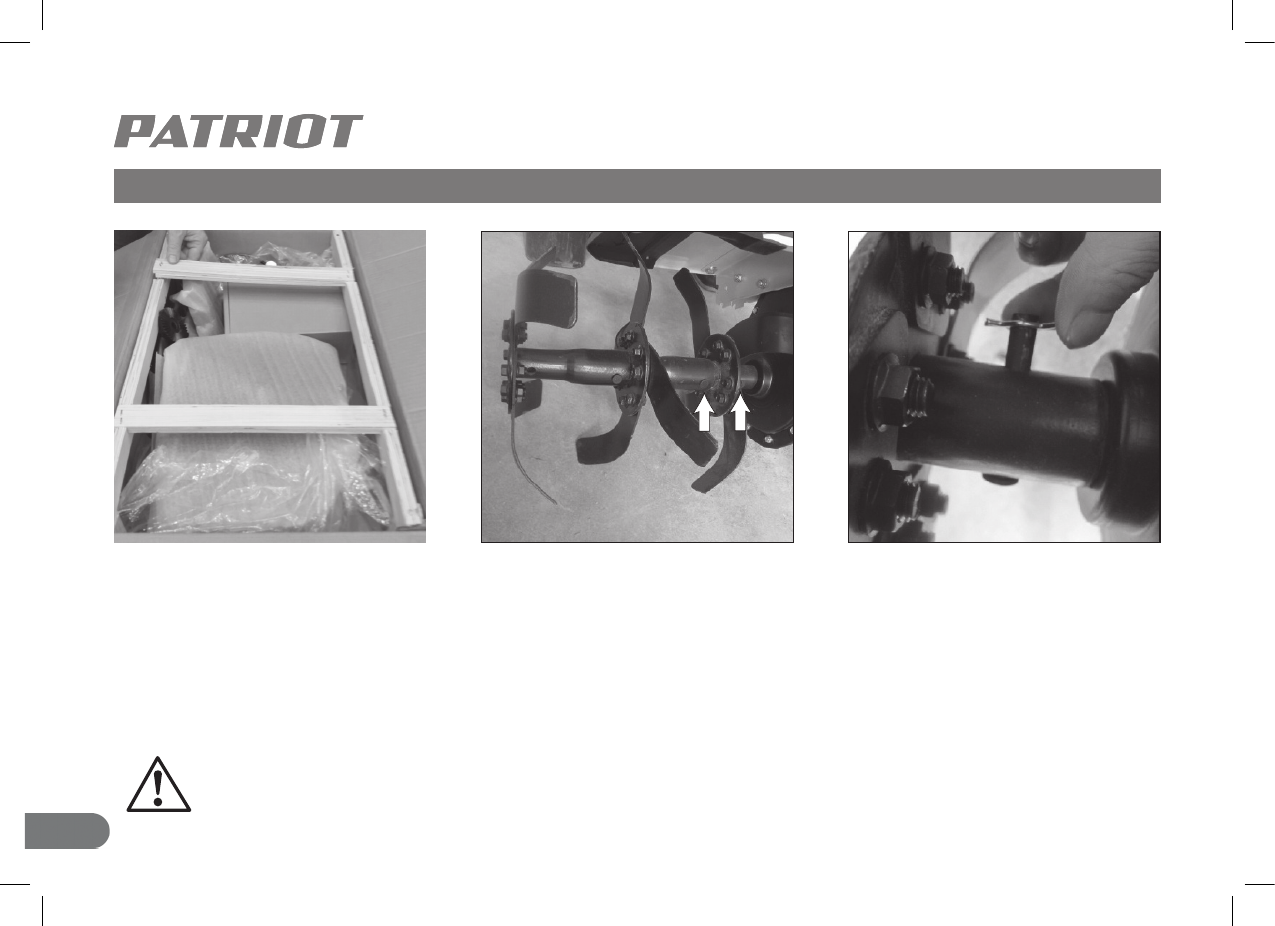 PATRIOT