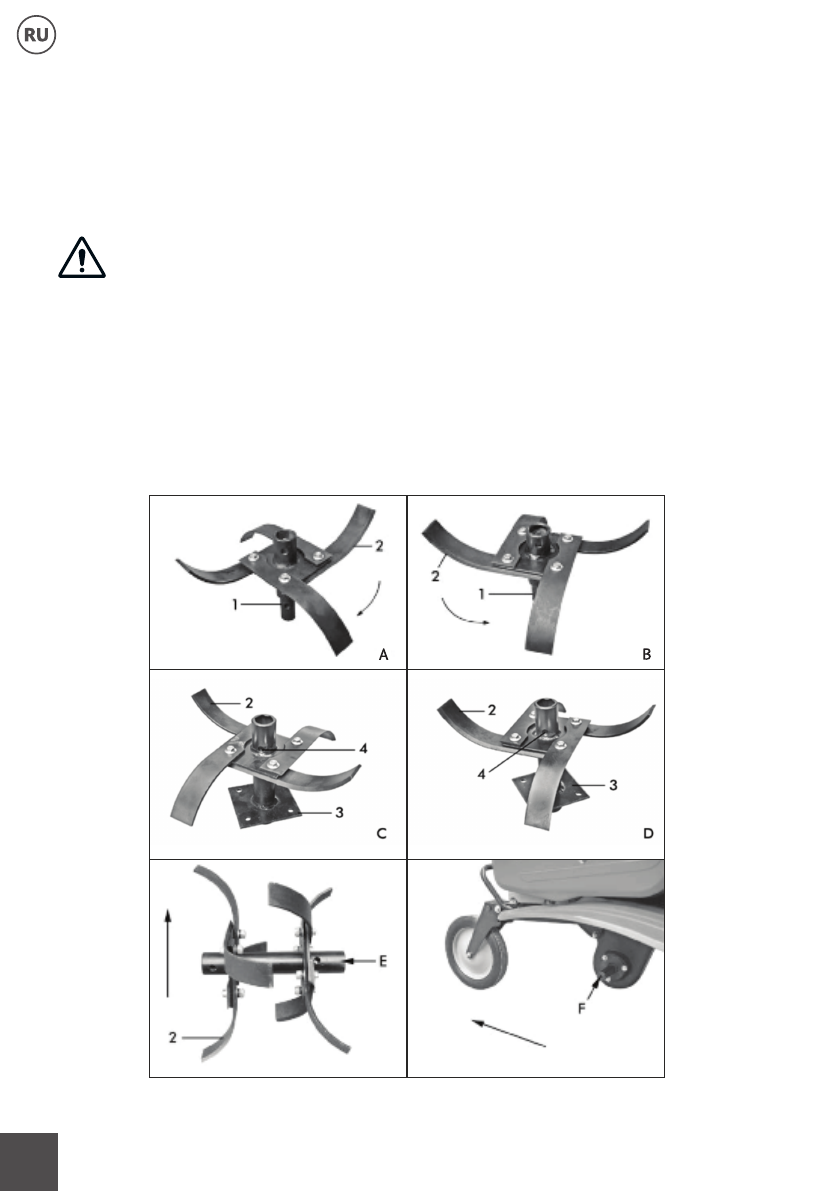 RU

2

1

A

2

1

B

2

4

3

C

2

4

3

D

E

2

F