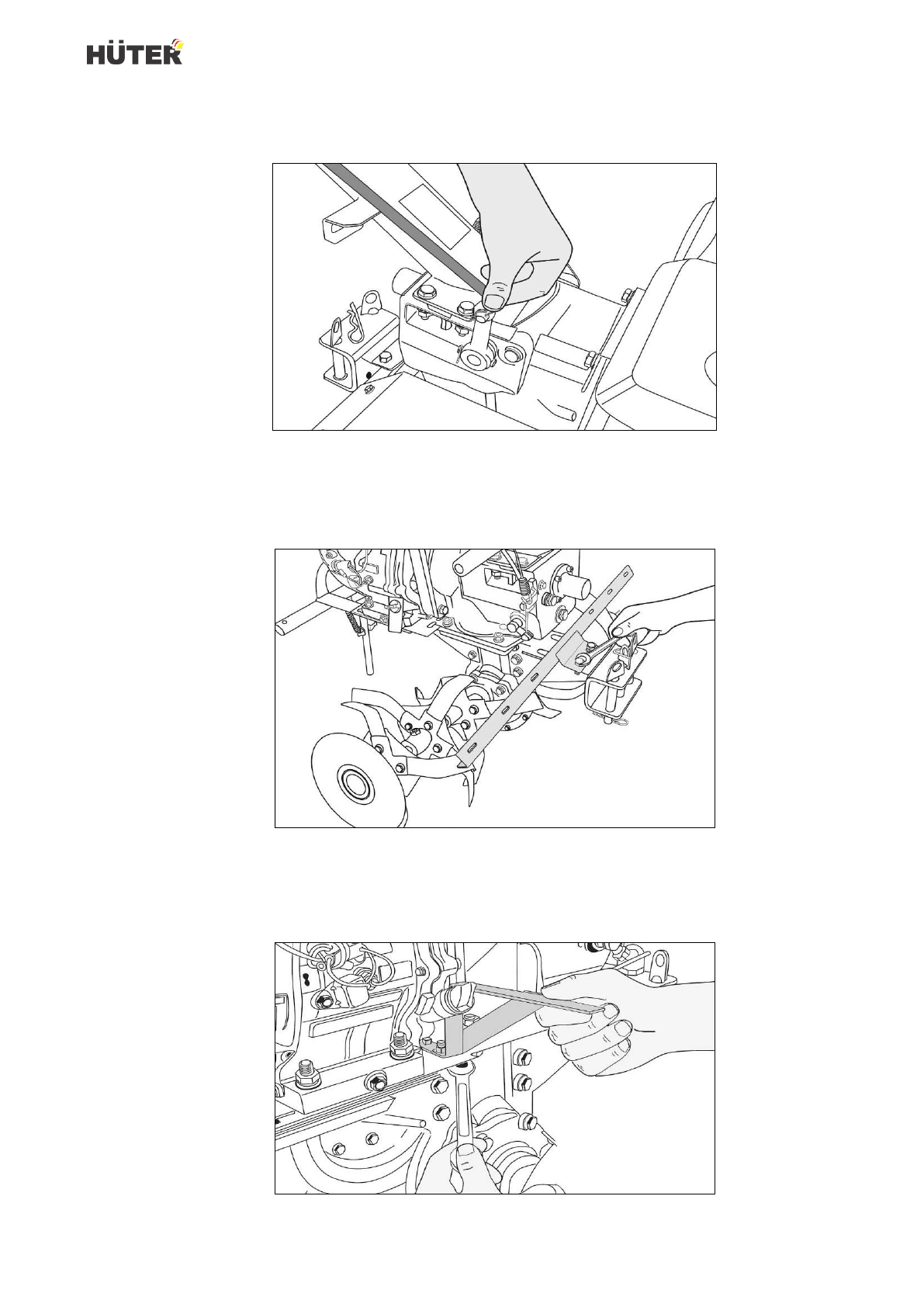 HÜTER