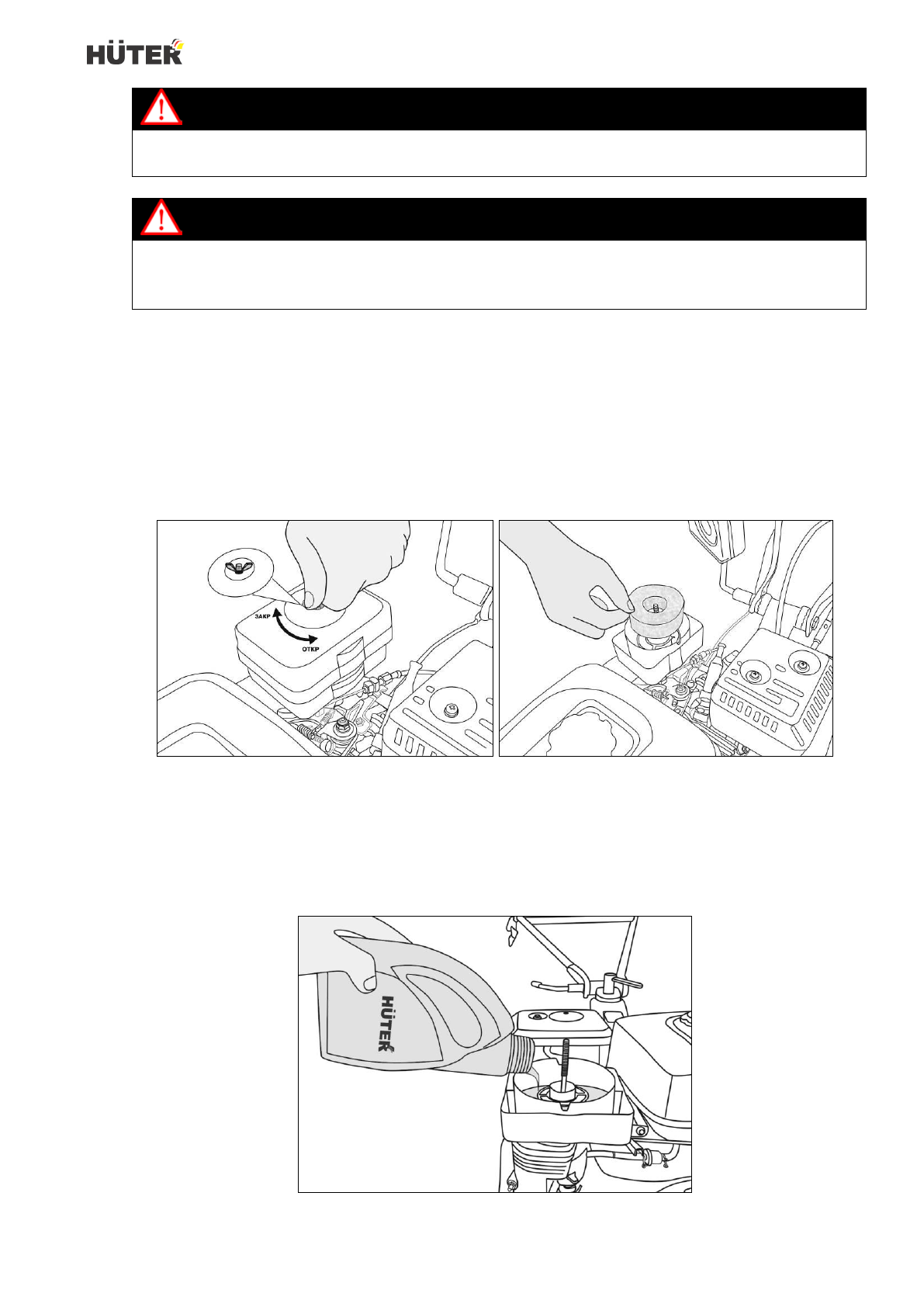 HÜTER

ЗАКР

ОТКР

HÜTER