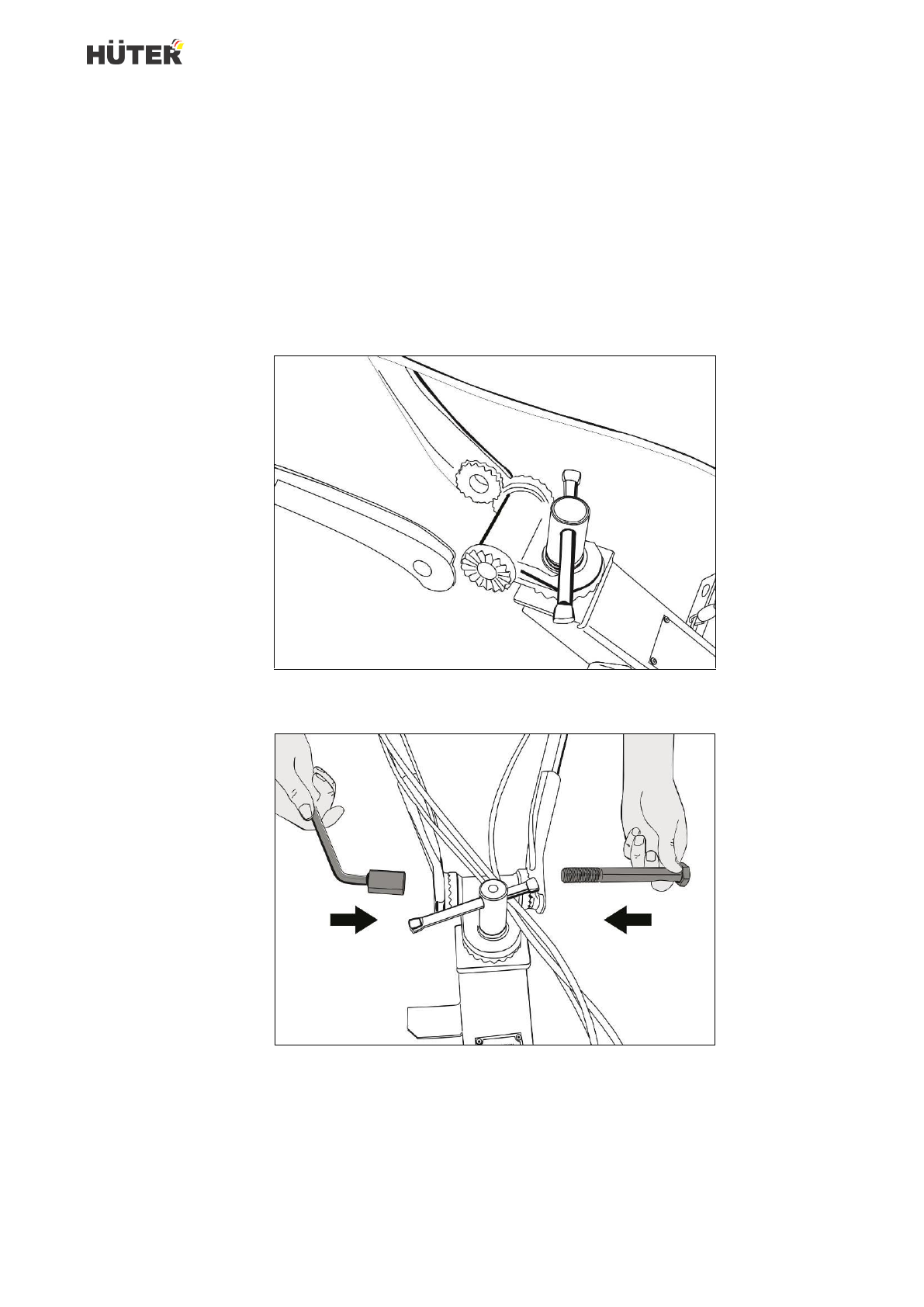 HÜTER