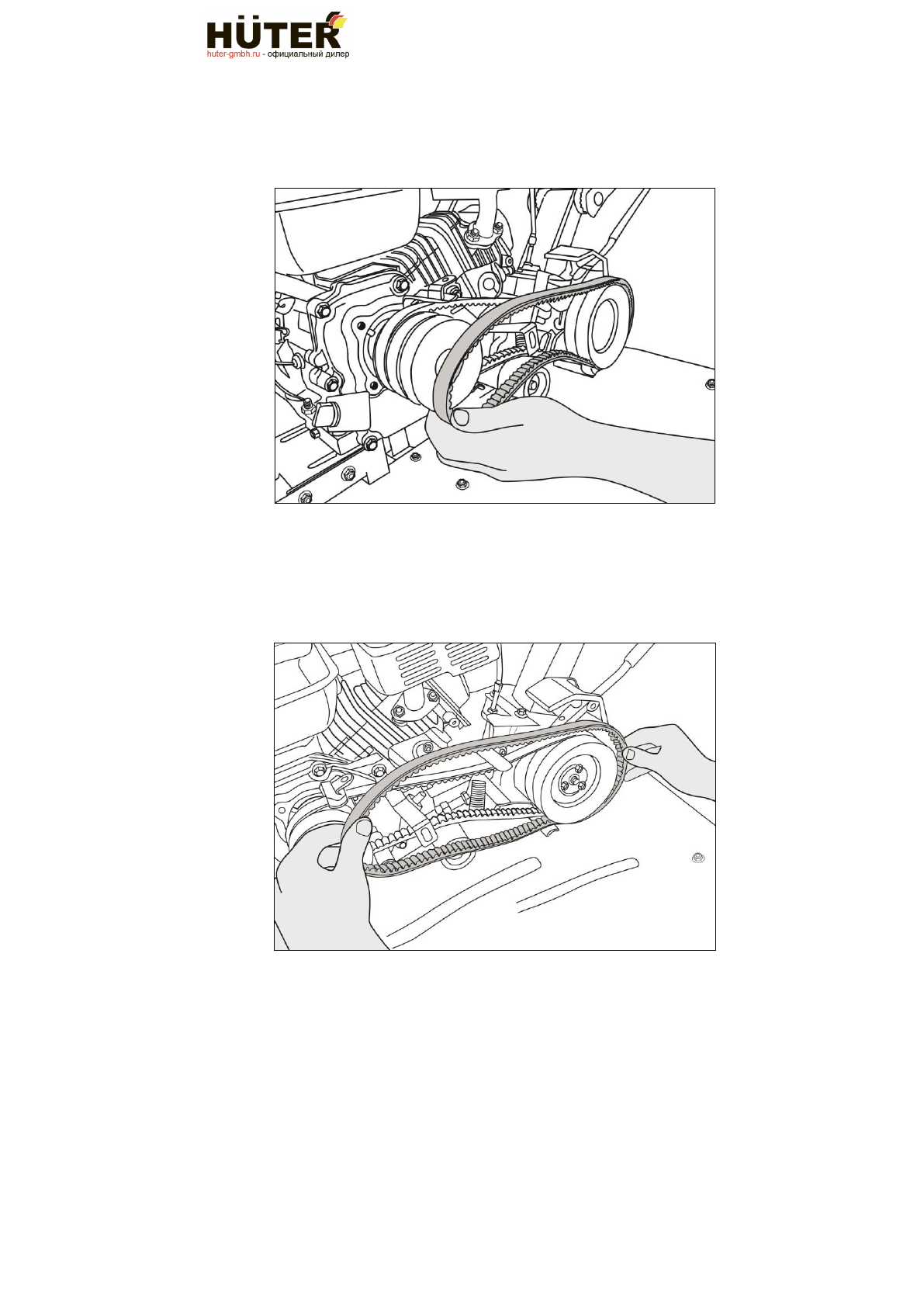 HÜTER
huter-gmbh.ru - официальный дилер