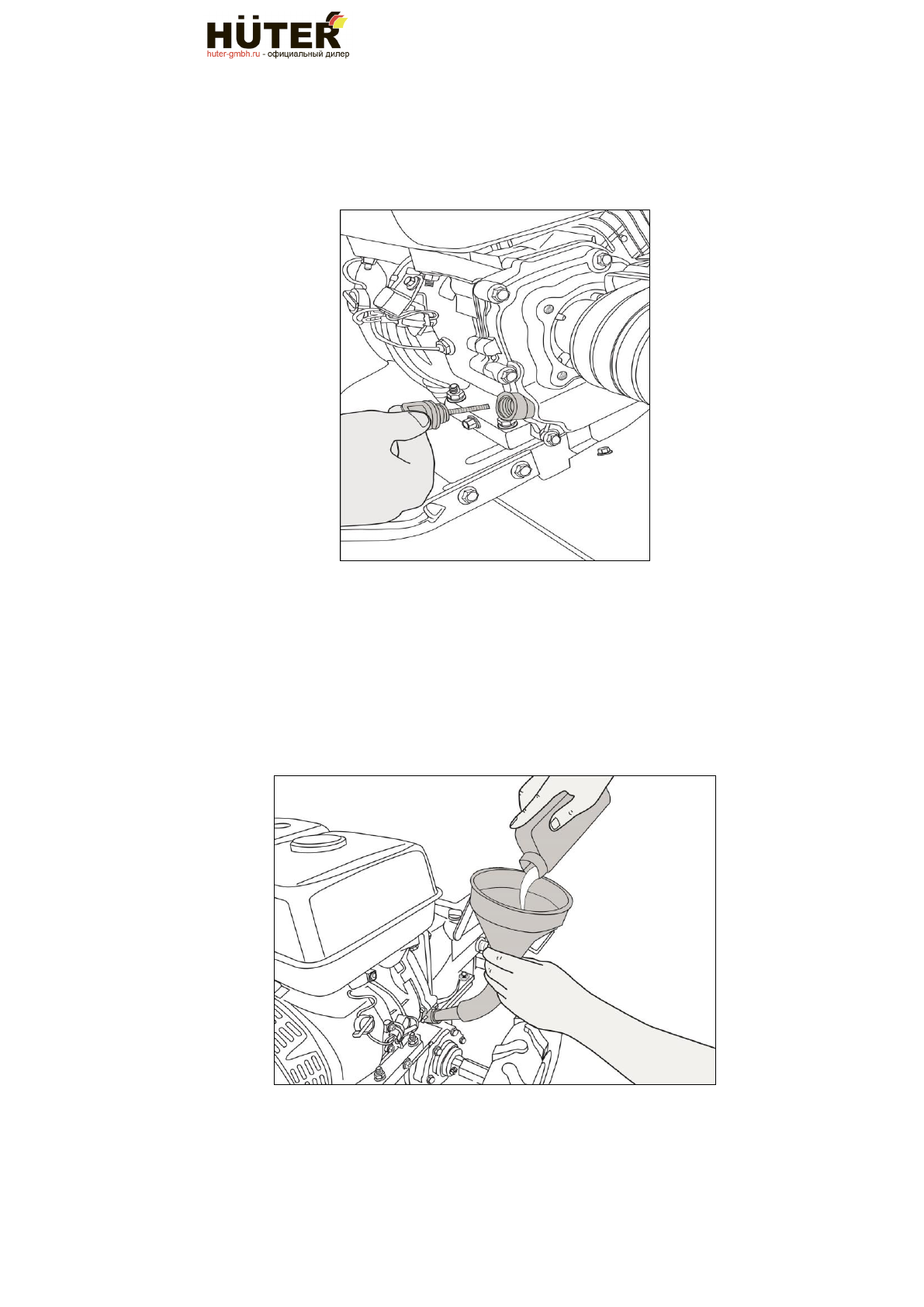 HÜTER
huter-gmbh.ru - официальный дилер