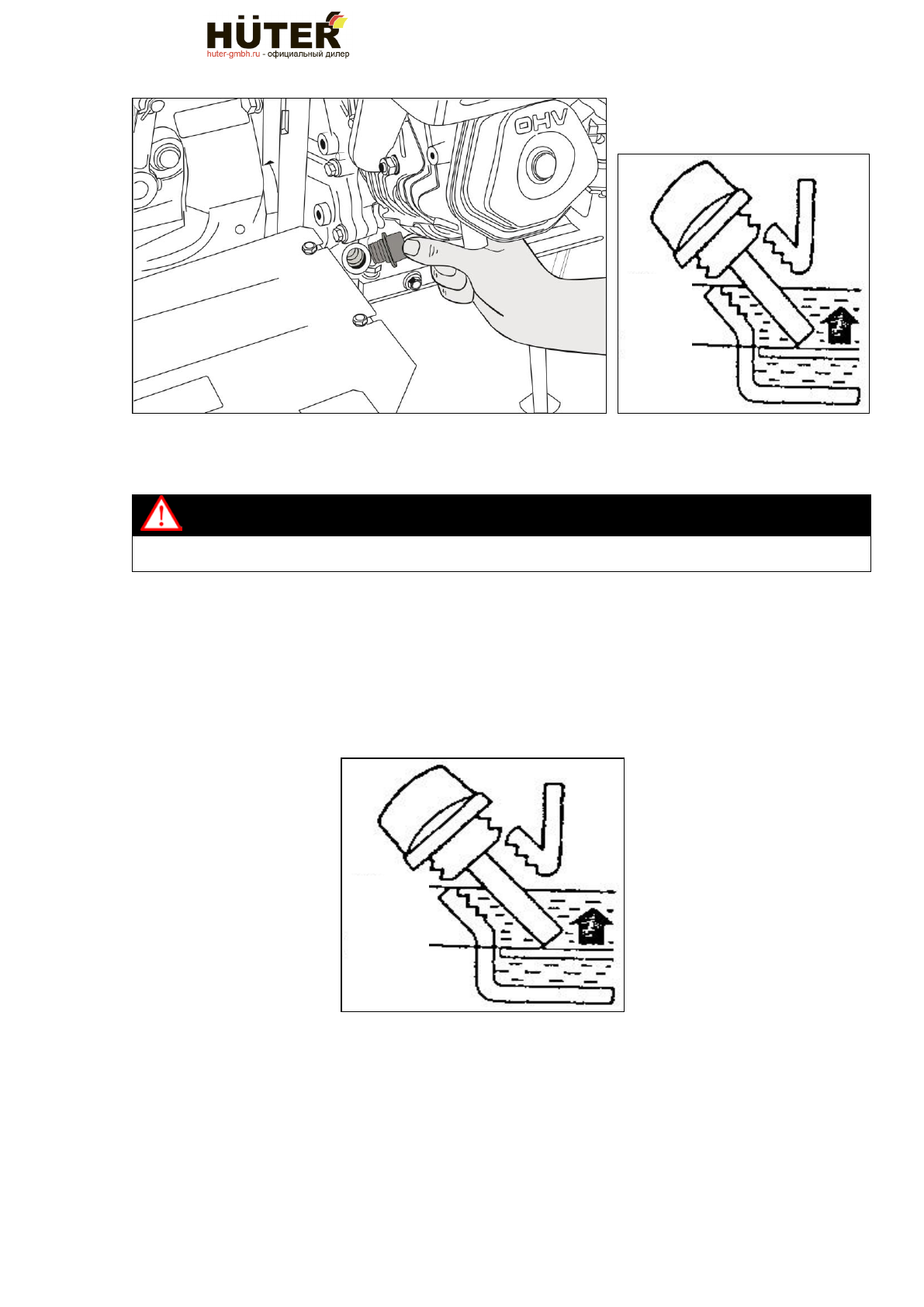 HÜTER
huter-gmbh.ru - официальный дилер

OHV